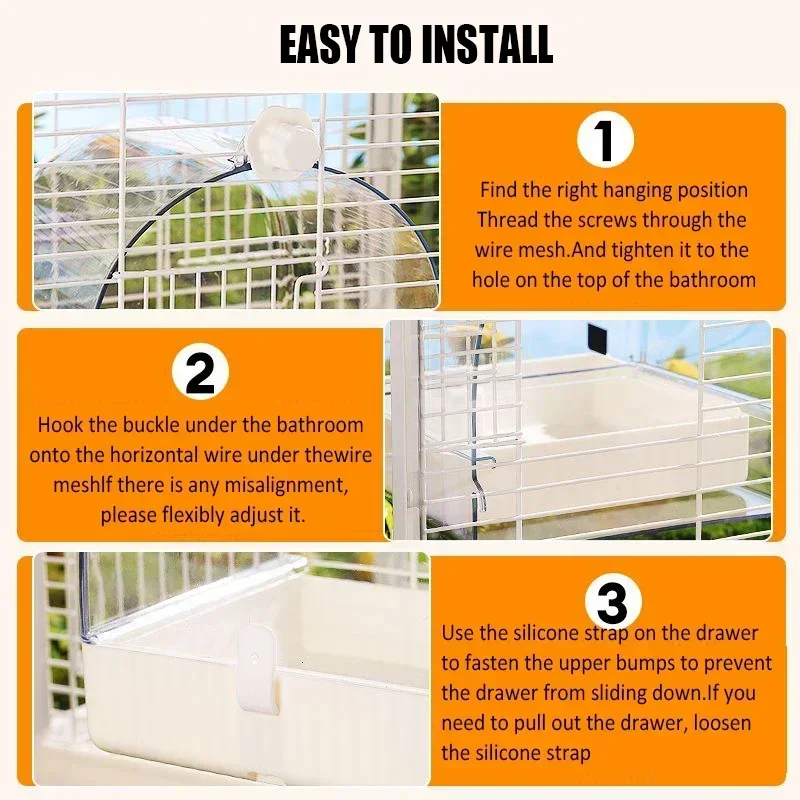 EASY TO INSTALL

1

Find the right hanging position Thread the screws through the wire mesh.And tighten it to the hole on the top of the bathroom

2

Hook the buckle under the bathroom onto the horizontal wire under thewire meshIf there is any misalignment, please flexibly adjust it.

3

Use the silicone strap on the drawer to fasten the upper bumps to prevent the drawer from sliding down.If you need to pull out the drawer, loosen the silicone strap