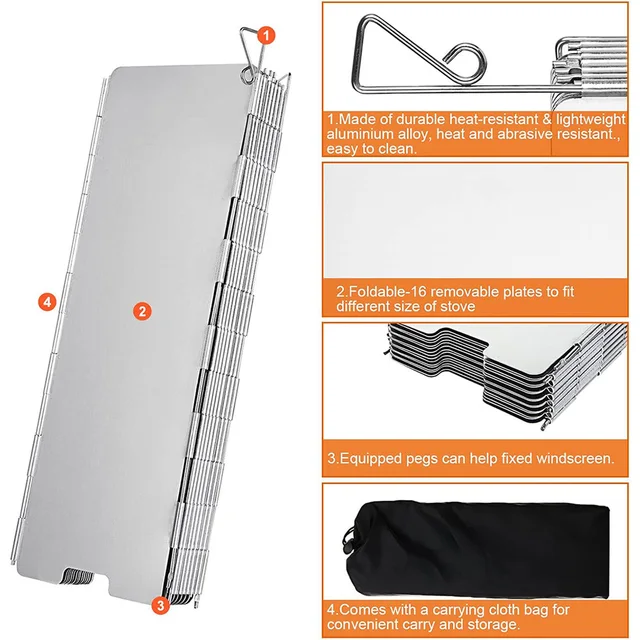 1

4

2

3

1.Made of durable heat-resistant & lightweight aluminium alloy, heat and abrasive resistant., easy to clean.

2.Foldable-16 removable plates to fit different size of stove

3.Equipped pegs can help fixed windscreen.

4.Comes with a carrying cloth bag for convenient carry and storage.