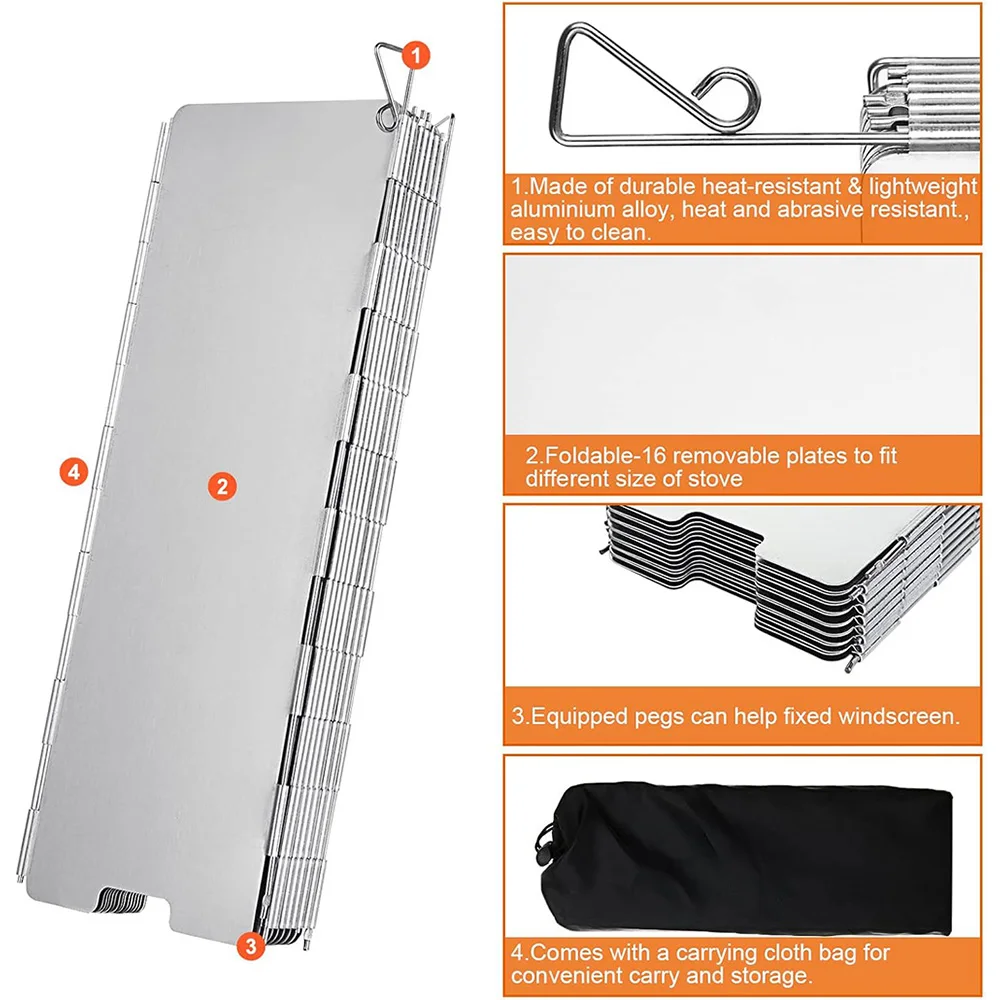 1

4

2

3

1.Made of durable heat-resistant & lightweight aluminium alloy, heat and abrasive resistant., easy to clean.

2.Foldable-16 removable plates to fit different size of stove

3.Equipped pegs can help fixed windscreen.

4.Comes with a carrying cloth bag for convenient carry and storage.