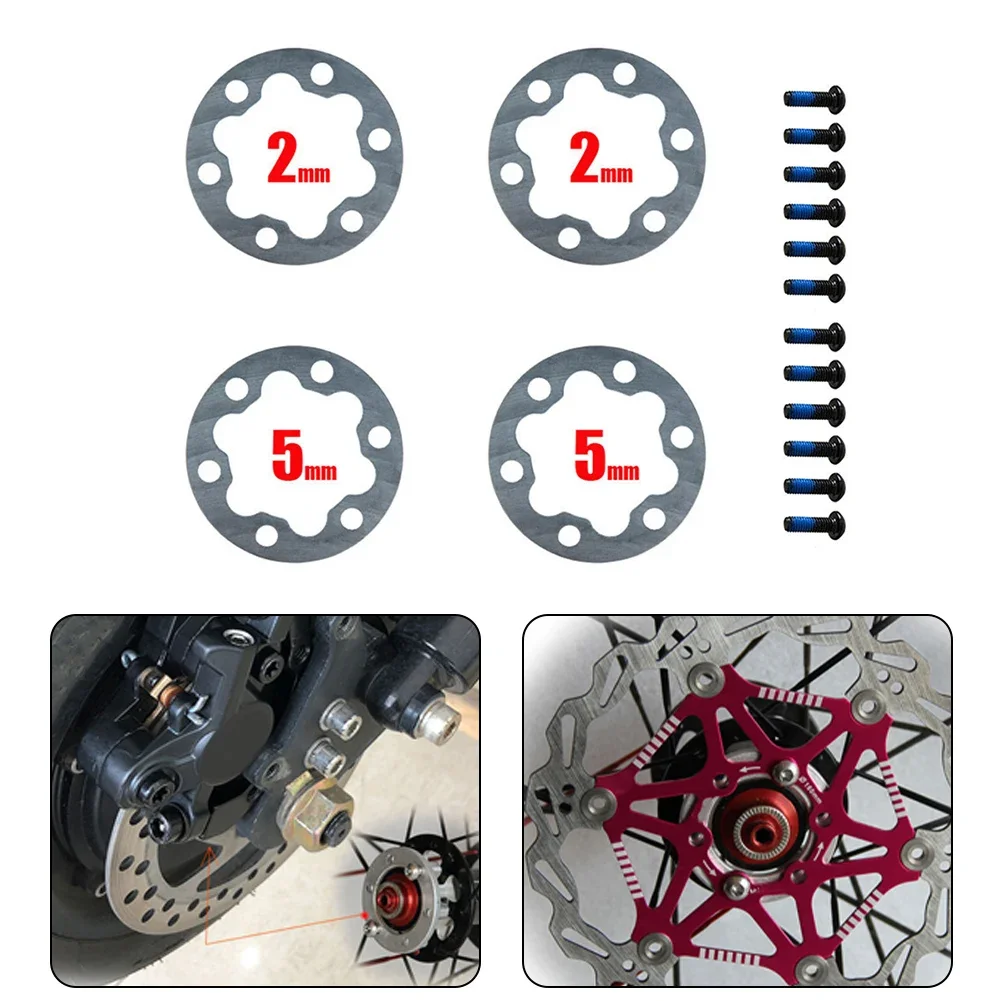 2mm

2mm

5mm

5mm