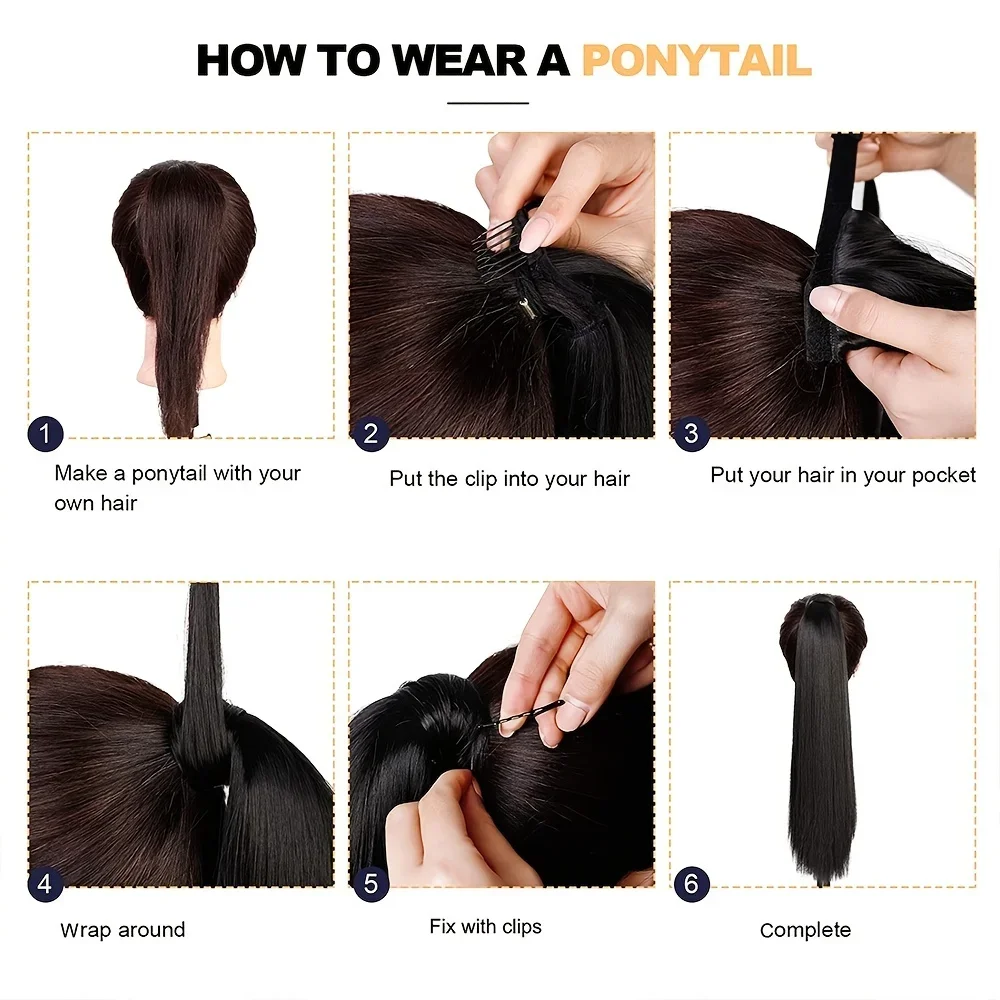 HOW TO WEAR A PONYTAIL

1
Make a ponytail with your own hair

2
Put the clip into your hair

3
Put your hair in your pocket

4
Wrap around

5
Fix with clips

6
Complete