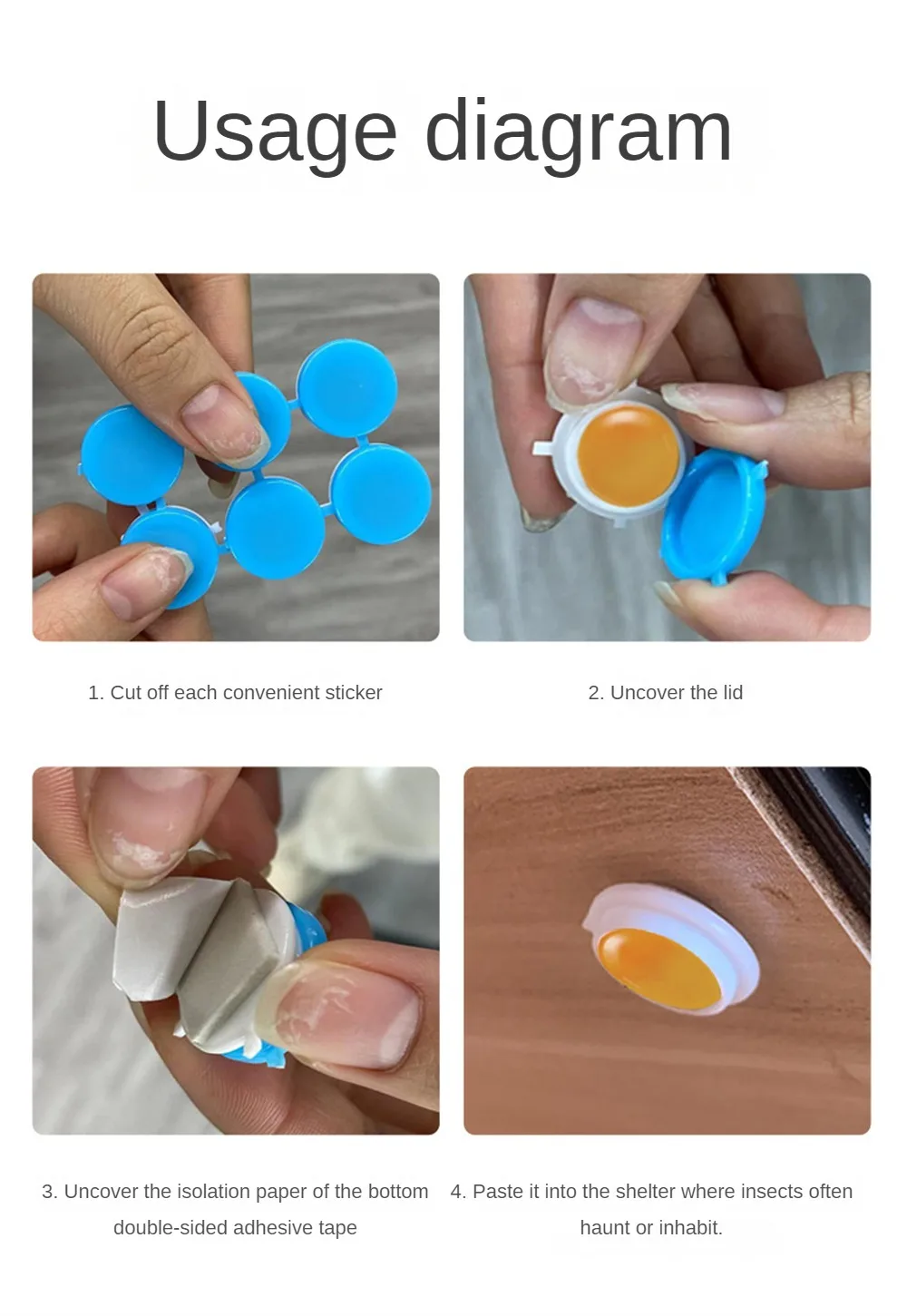 Usage diagram

1. Cut off each convenient sticker

2. Uncover the lid

3. Uncover the isolation paper of the bottom double-sided adhesive tape

4. Paste it into the shelter where insects often haunt or inhabit.