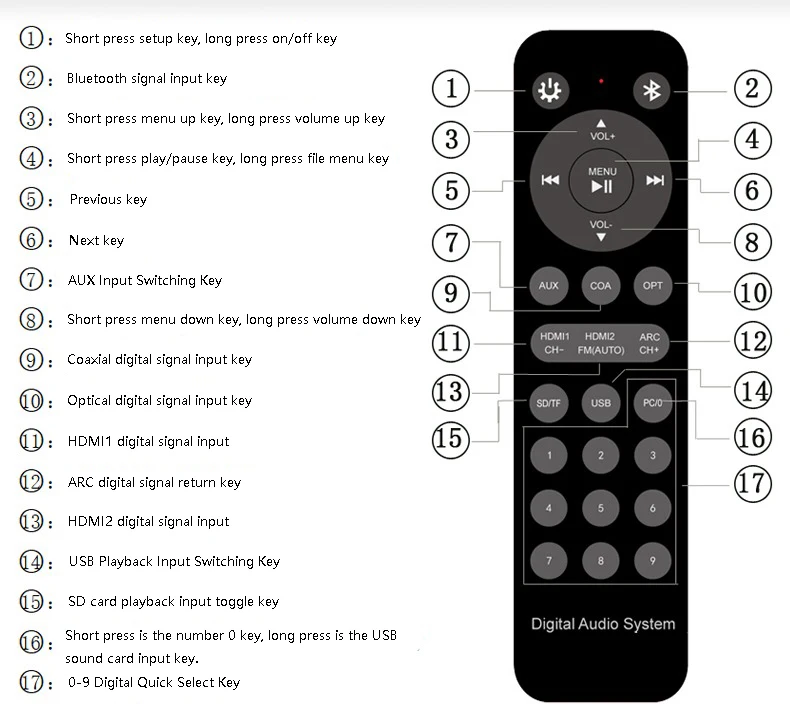 ①: Short press setup key, long press on/off key

②: Bluetooth signal input key

③: Short press menu up key, long press volume up key

④: Short press play/pause key, long press file menu key

⑤: Previous key

⑥: Next key

⑦: AUX Input Switching Key

⑧: Short press menu down key, long press volume down key

⑨: Coaxial digital signal input key

⑩: Optical digital signal input key

⑪: HDMI1 digital signal input

⑫: ARC digital signal return key

⑬: HDMI2 digital signal input

⑭: USB Playback Input Switching Key

⑮: SD card playback input toggle key

⑯: Short press is the number 0 key, long press is the USB sound card input key.

⑰: 0-9 Digital Quick Select Key

① ② ③ ④ ⑤ ⑥ ⑦ ⑧ ⑨ ⑩ ⑪ ⑫ ⑬ ⑭ ⑮ ⑯ ⑰

VOL+
MENU
VOL-
AUX
COA
OPT
HDMI1 CH-
HDMI2 FM(AUTO)
ARC CH+
SD/TF
USB
PC/0
1
2
3
4
5
6
7
8
9
Digital Audio System