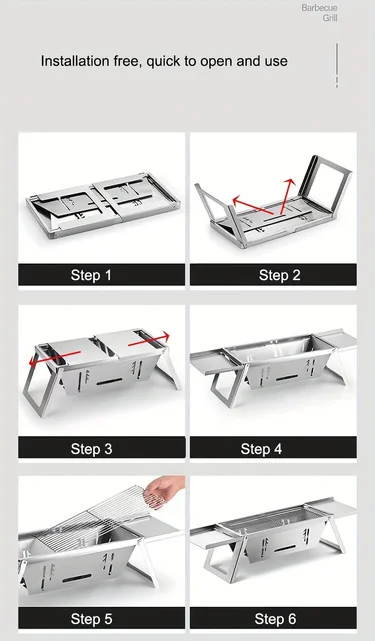 Barbecue
Grill

Installation free, quick to open and use

Step 1

Step 2

Step 3

Step 4

Step 5

Step 6