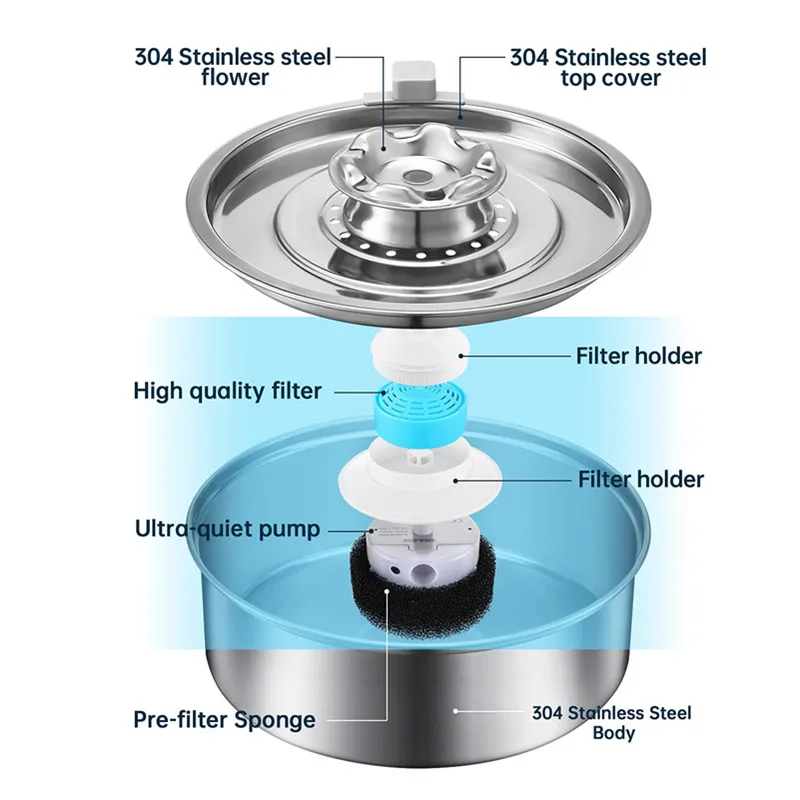 304 Stainless steel flower

304 Stainless steel top cover

Filter holder

High quality filter

Filter holder

Ultra-quiet pump

Pre-filter Sponge

304 Stainless Steel Body