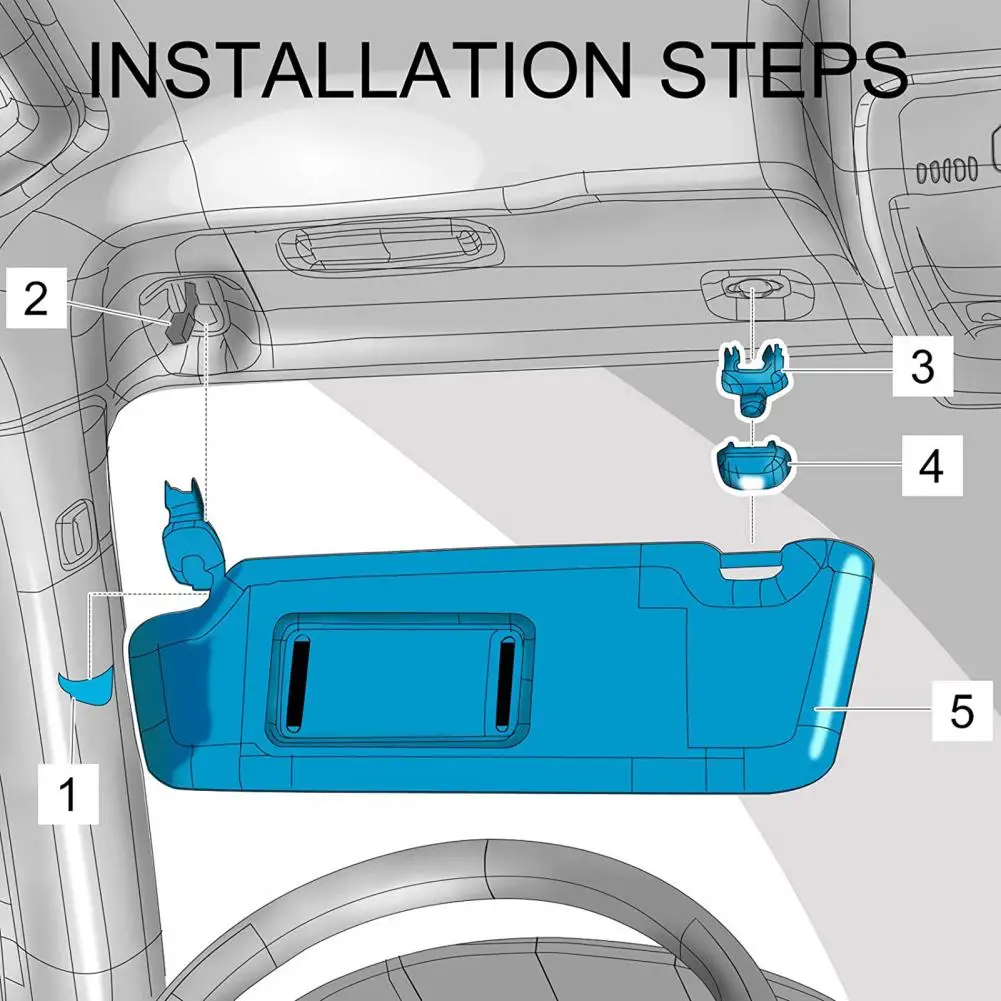 INSTALLATION STEPS

2

3

4

5

1