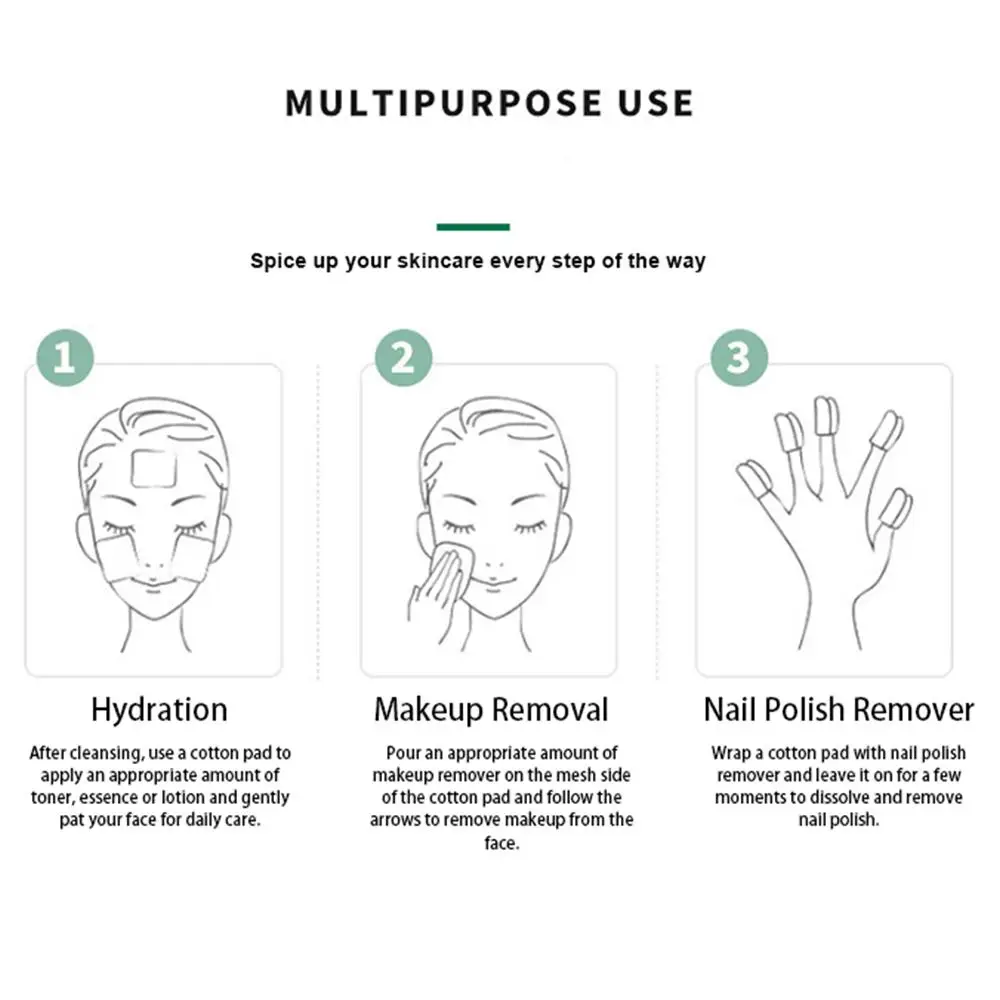 MULTIPURPOSE USE

Spice up your skincare every step of the way

1

Hydration

After cleansing, use a cotton pad to apply an appropriate amount of toner, essence or lotion and gently pat your face for daily care.

2

Makeup Removal

Pour an appropriate amount of makeup remover on the mesh side of the cotton pad and follow the arrows to remove makeup from the face.

3

Nail Polish Remover

Wrap a cotton pad with nail polish remover and leave it on for a few moments to dissolve and remove nail polish.