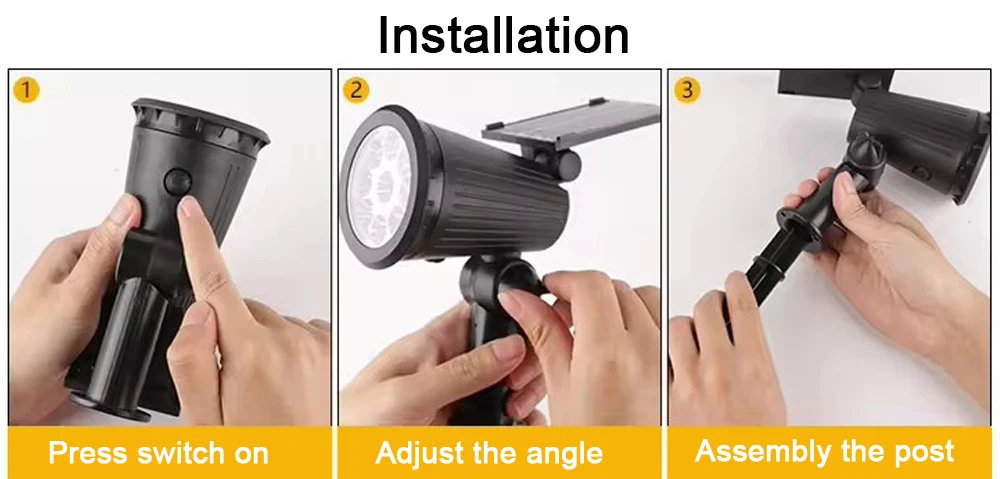 Installation

1

Press switch on

2

Adjust the angle

3

Assembly the post