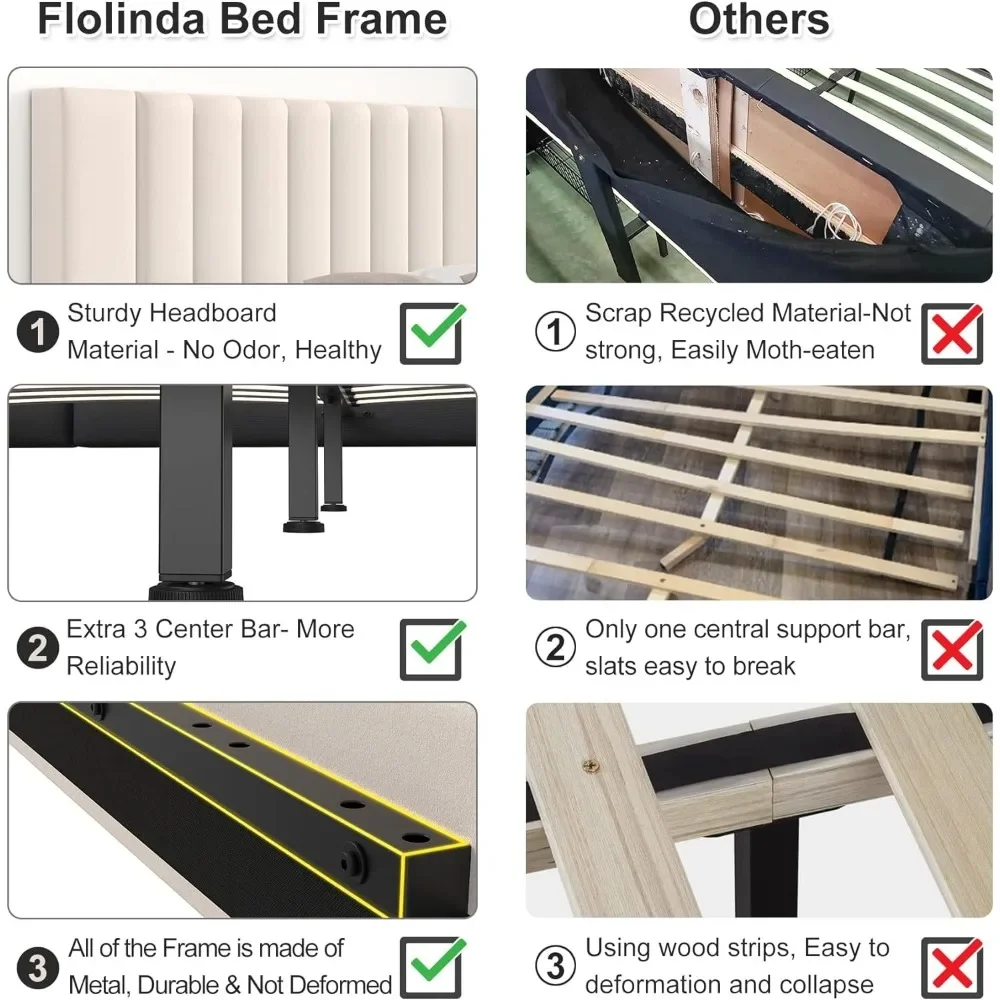 Flolinda Bed Frame

1 Sturdy Headboard Material - No Odor, Healthy

2 Extra 3 Center Bar- More Reliability

3 All of the Frame is made of Metal, Durable & Not Deformed

Others

1 Scrap Recycled Material-Not strong, Easily Moth-eaten

2 Only one central support bar, slats easy to break

3 Using wood strips, Easy to deformation and collapse