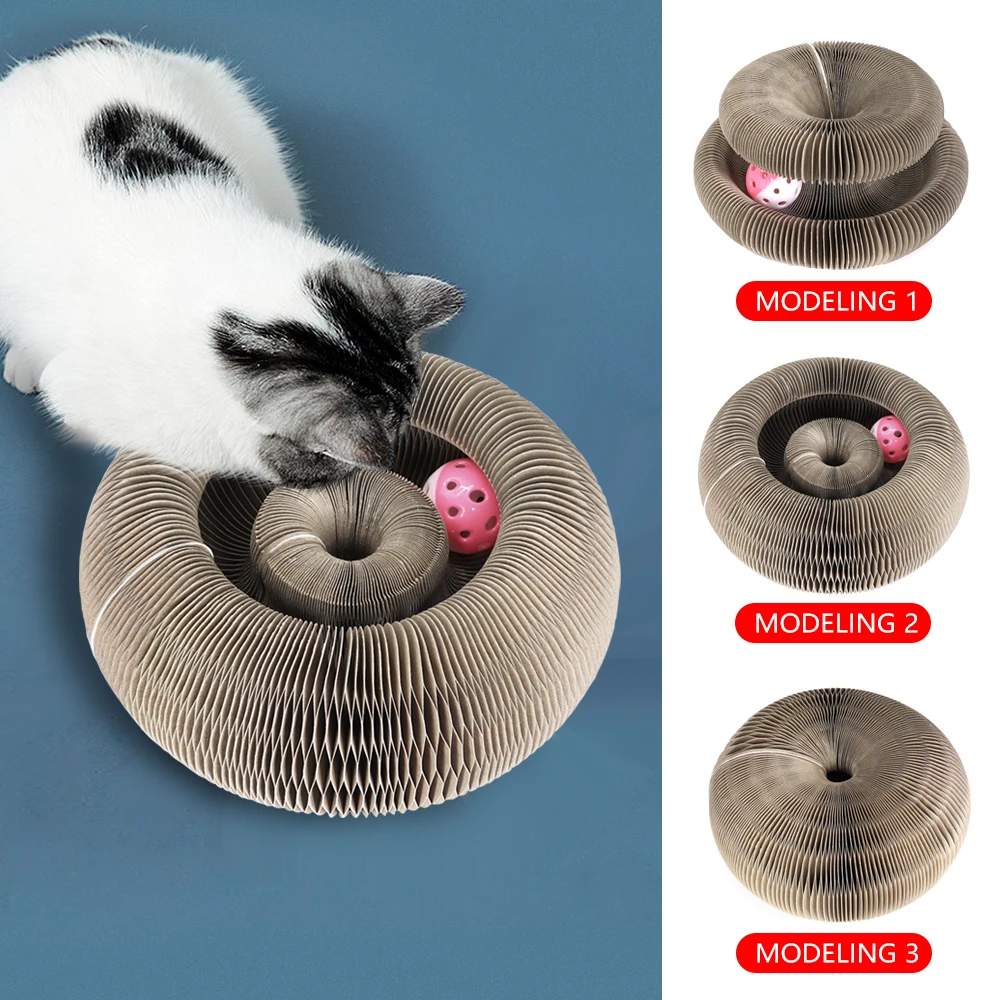 MODELING 1

MODELING 2

MODELING 3