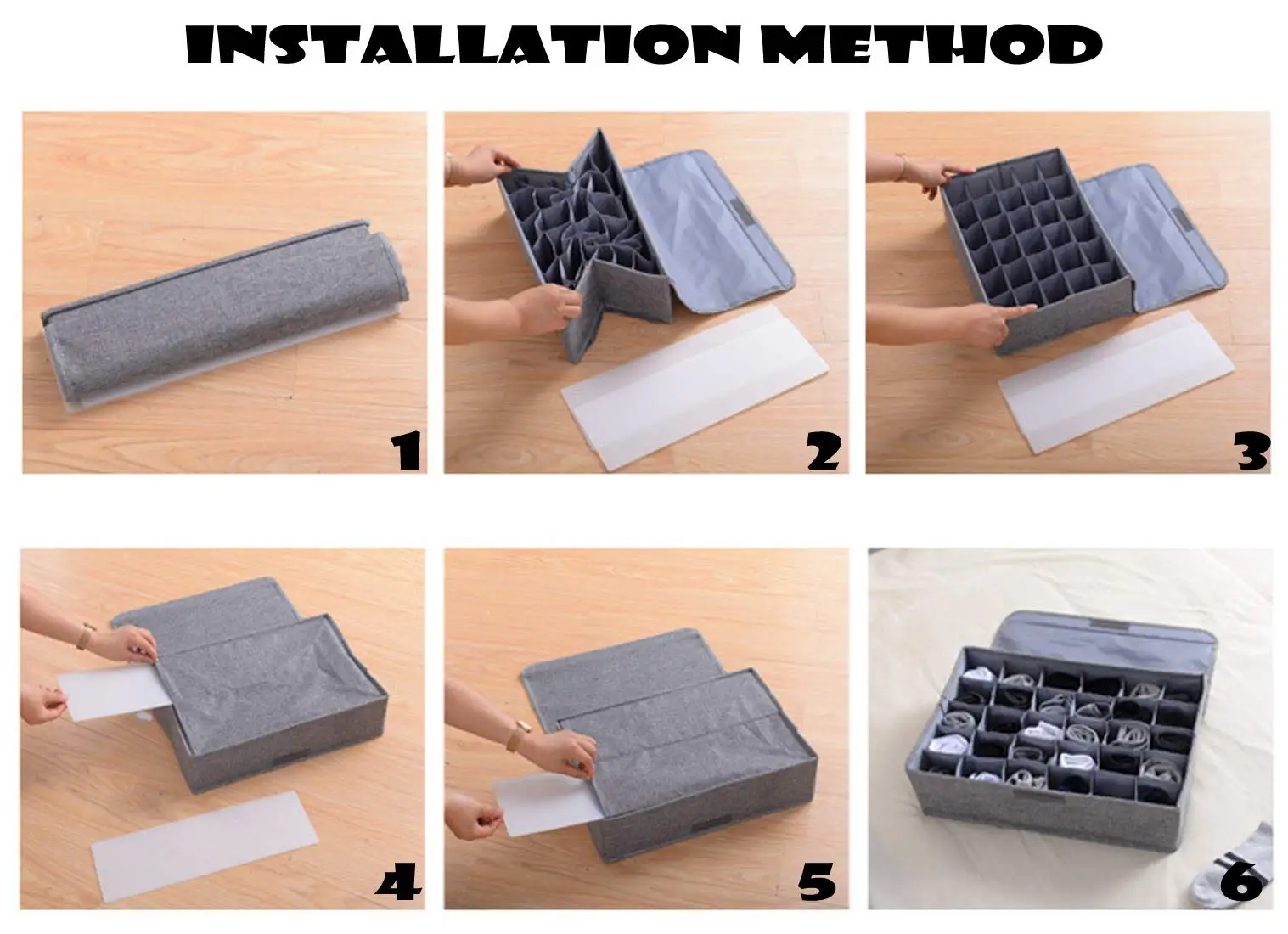 INSTALLATION METHOD

1

2

3

4

5

6