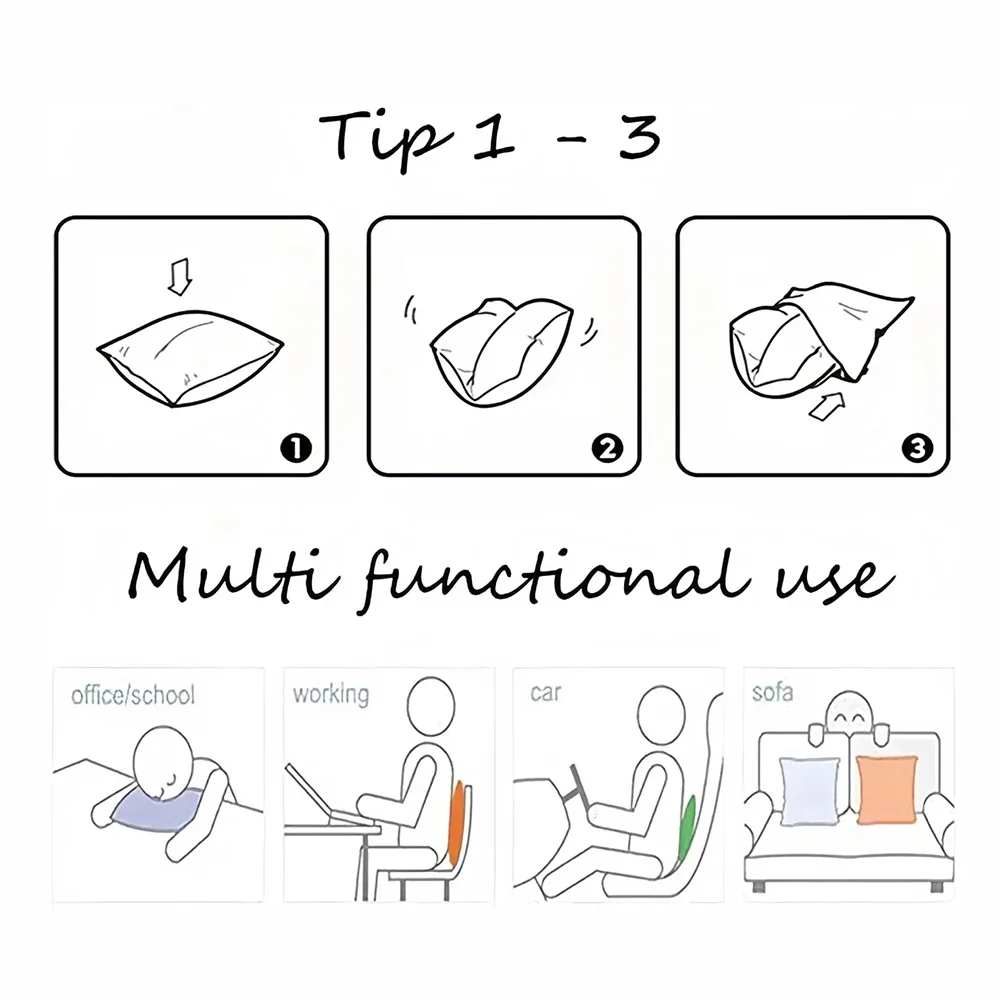 Tip 1 - 3

1

2

3

Multi functional use

office/school

working

car

sofa