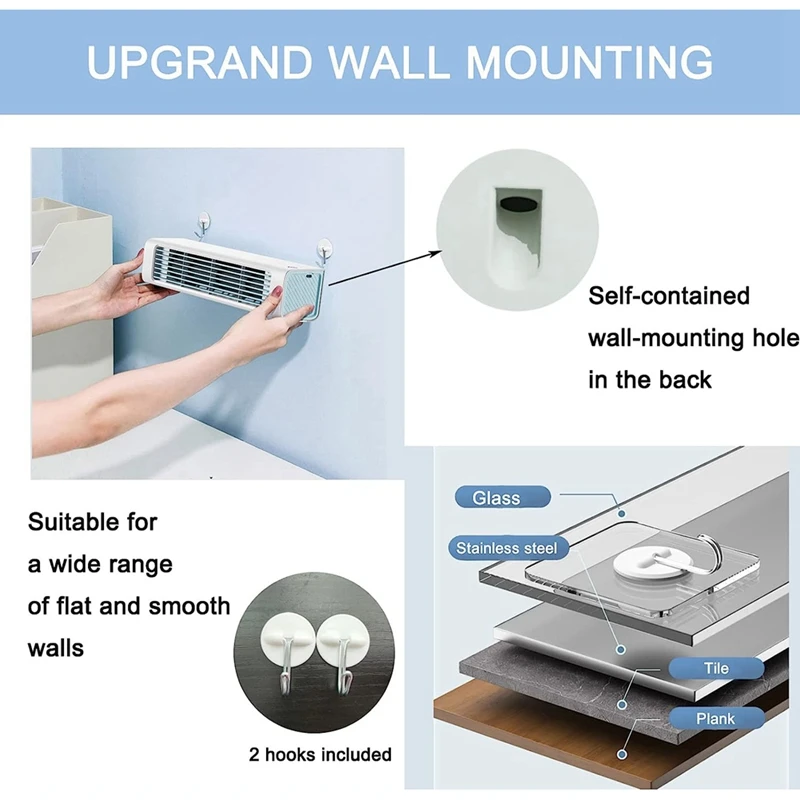 UPGRAND WALL MOUNTING

Self-contained wall-mounting hole in the back

Suitable for a wide range of flat and smooth walls

2 hooks included

Glass

Stainless steel

Tile

Plank