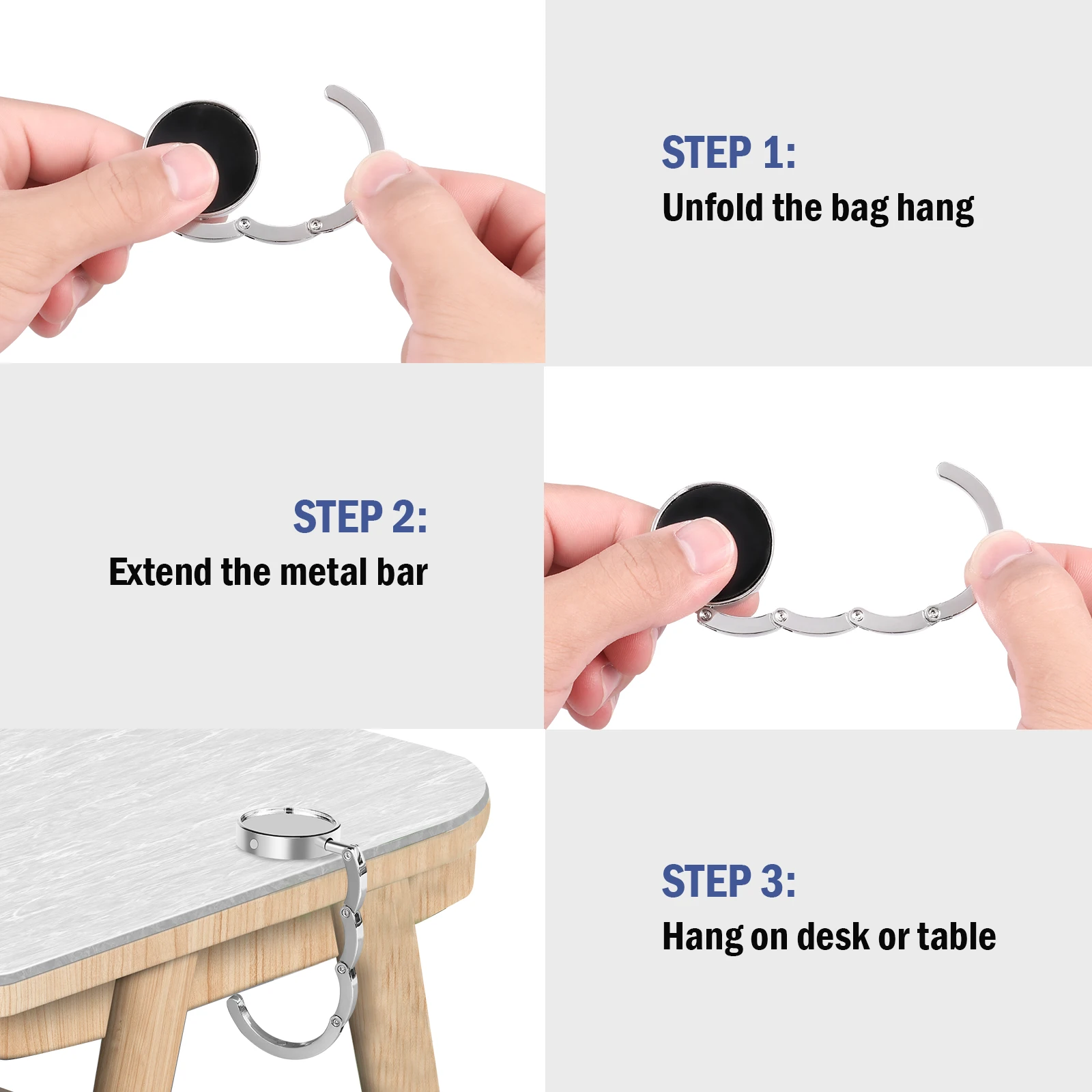 STEP 1:
Unfold the bag hang

STEP 2:
Extend the metal bar

STEP 3:
Hang on desk or table