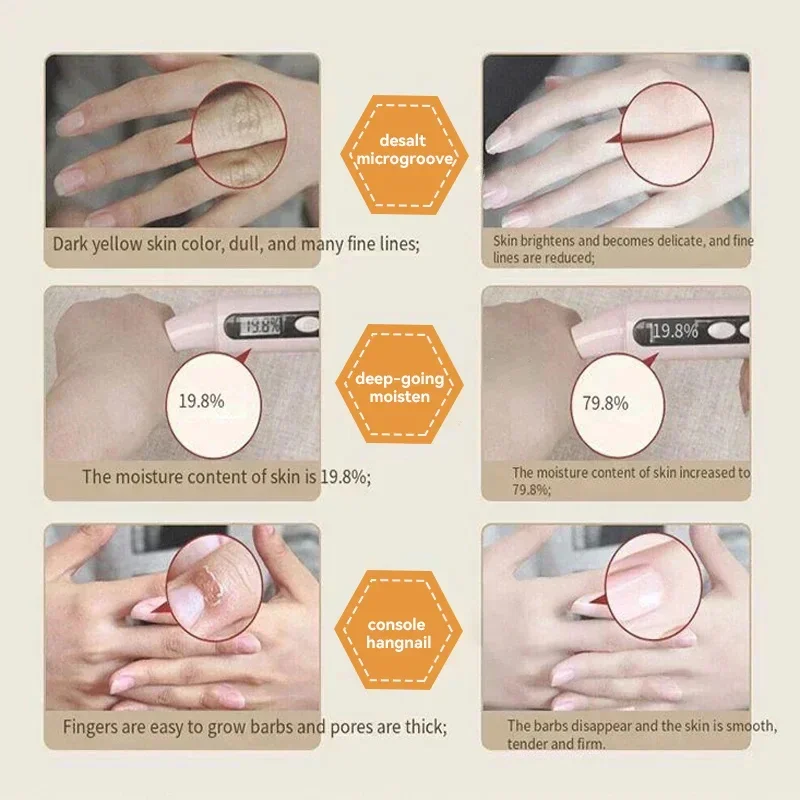 Dark yellow skin color, dull, and many fine lines;

desalt microgroove

Skin brightens and becomes delicate, and fine lines are reduced;

19.8%

19.8%

The moisture content of skin is 19.8%;

deep-going moisten

19.8%

79.8%

The moisture content of skin increased to 79.8%;

Fingers are easy to grow barbs and pores are thick;

console hangnail

The barbs disappear and the skin is smooth, tender and firm.