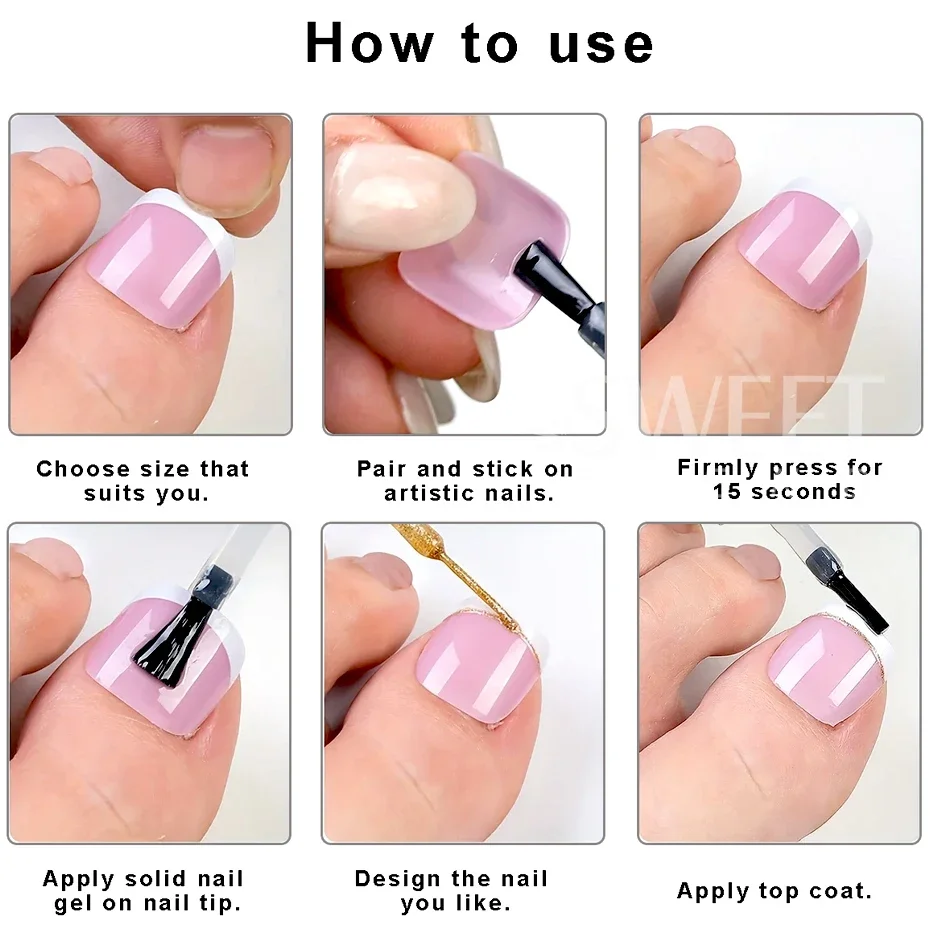 How to use

Choose size that suits you.

Pair and stick on artistic nails.

Firmly press for 15 seconds

SWEET

Apply solid nail gel on nail tip.

Design the nail you like.

Apply top coat.