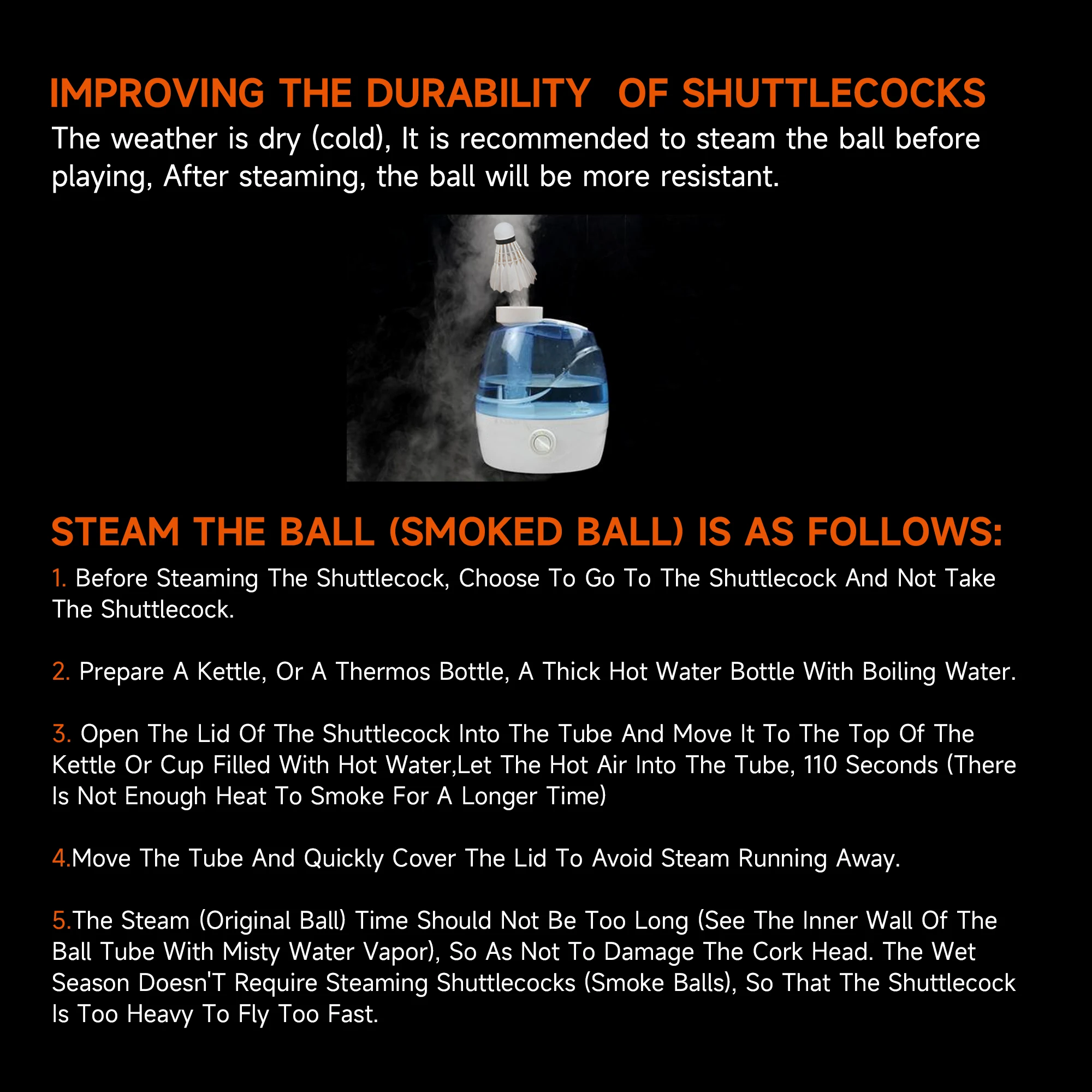 IMPROVING THE DURABILITY OF SHUTTLECOCKS

The weather is dry (cold), It is recommended to steam the ball before playing, After steaming, the ball will be more resistant.

STEAM THE BALL (SMOKED BALL) IS AS FOLLOWS:

1. Before Steaming The Shuttlecock, Choose To Go To The Shuttlecock And Not Take The Shuttlecock.

2. Prepare A Kettle, Or A Thermos Bottle, A Thick Hot Water Bottle With Boiling Water.

3. Open The Lid Of The Shuttlecock Into The Tube And Move It To The Top Of The Kettle Or Cup Filled With Hot Water,Let The Hot Air Into The Tube, 110 Seconds (There Is Not Enough Heat To Smoke For A Longer Time)

4.Move The Tube And Quickly Cover The Lid To Avoid Steam Running Away.

5.The Steam (Original Ball) Time Should Not Be Too Long (See The Inner Wall Of The Ball Tube With Misty Water Vapor), So As Not To Damage The Cork Head. The Wet Season Doesn'T Require Steaming Shuttlecocks (Smoke Balls), So That The Shuttlecock Is Too Heavy To Fly Too Fast.