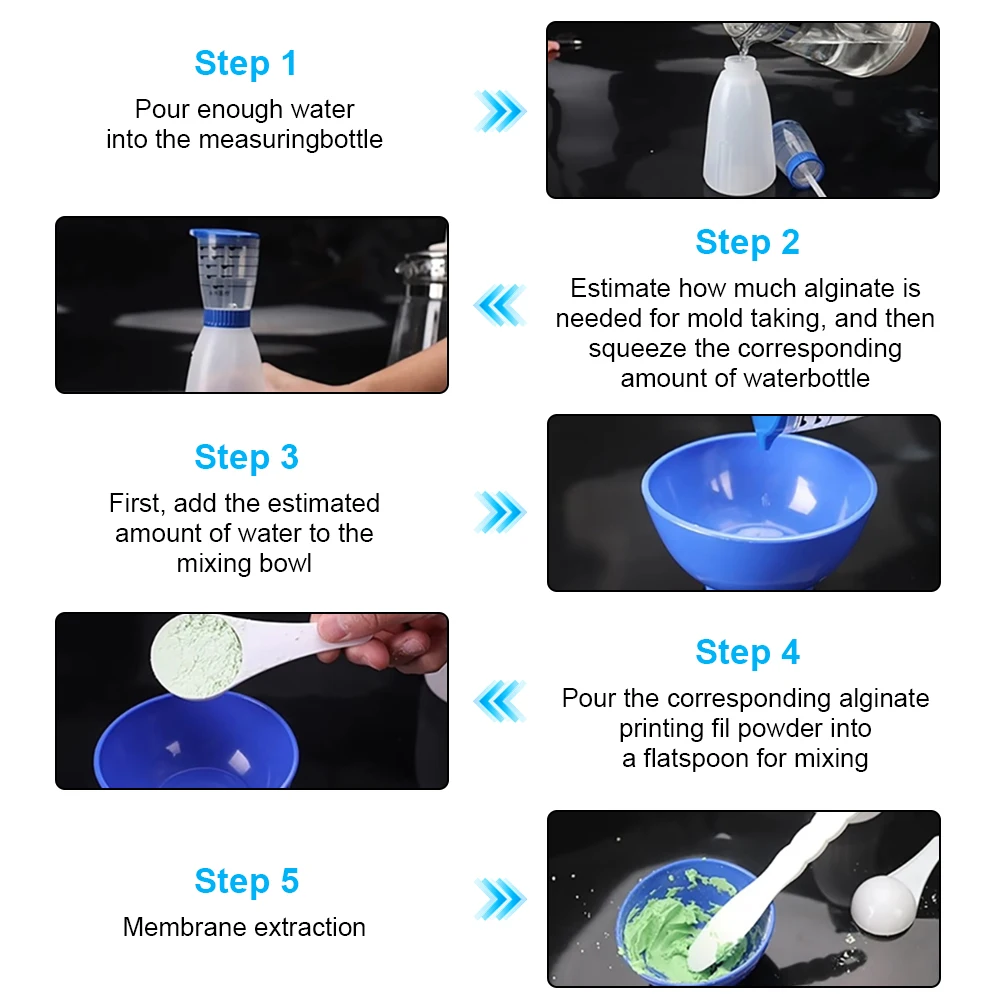 Step 1
Pour enough water into the measuringbottle

Step 2
Estimate how much alginate is needed for mold taking, and then squeeze the corresponding amount of waterbottle

Step 3
First, add the estimated amount of water to the mixing bowl

Step 4
Pour the corresponding alginate printing fil powder into a flatspoon for mixing

Step 5
Membrane extraction