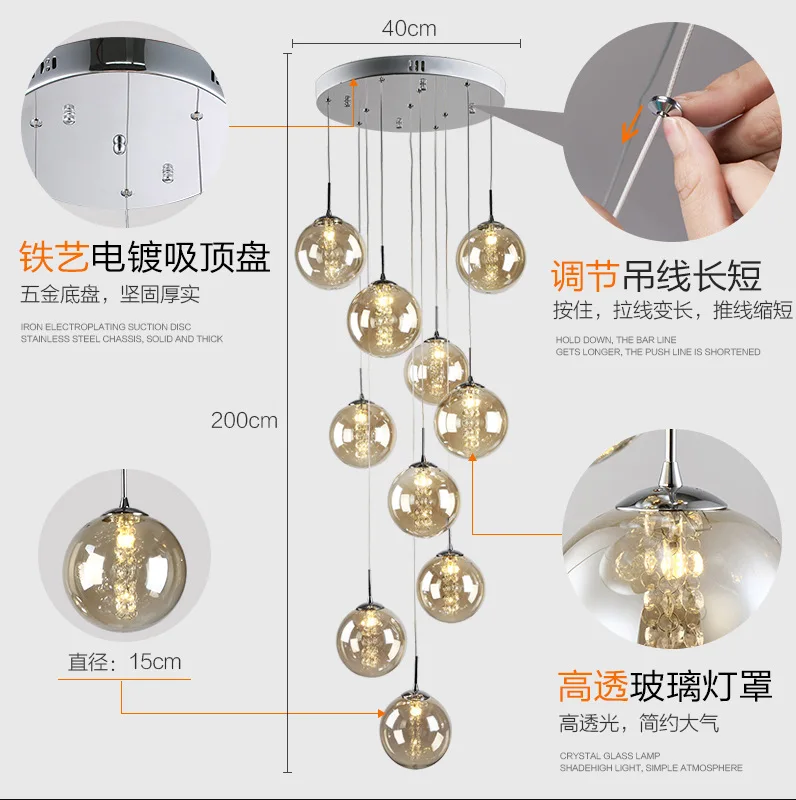 40cm

铁艺电镀吸顶盘
五金底盘，坚固厚实
IRON ELECTROPLATING SUCTION DISC
STAINLESS STEEL CHASSIS, SOLID AND THICK

调节吊线长短
按住，拉线变长，推线缩短
HOLD DOWN, THE BAR LINE
GETS LONGER, THE PUSH LINE IS SHORTENED

200cm

直径：15cm

高透玻璃灯罩
高透光，简约大气
CRYSTAL GLASS LAMP
SHADEHIGH LIGHT, SIMPLE ATMOSPHERE