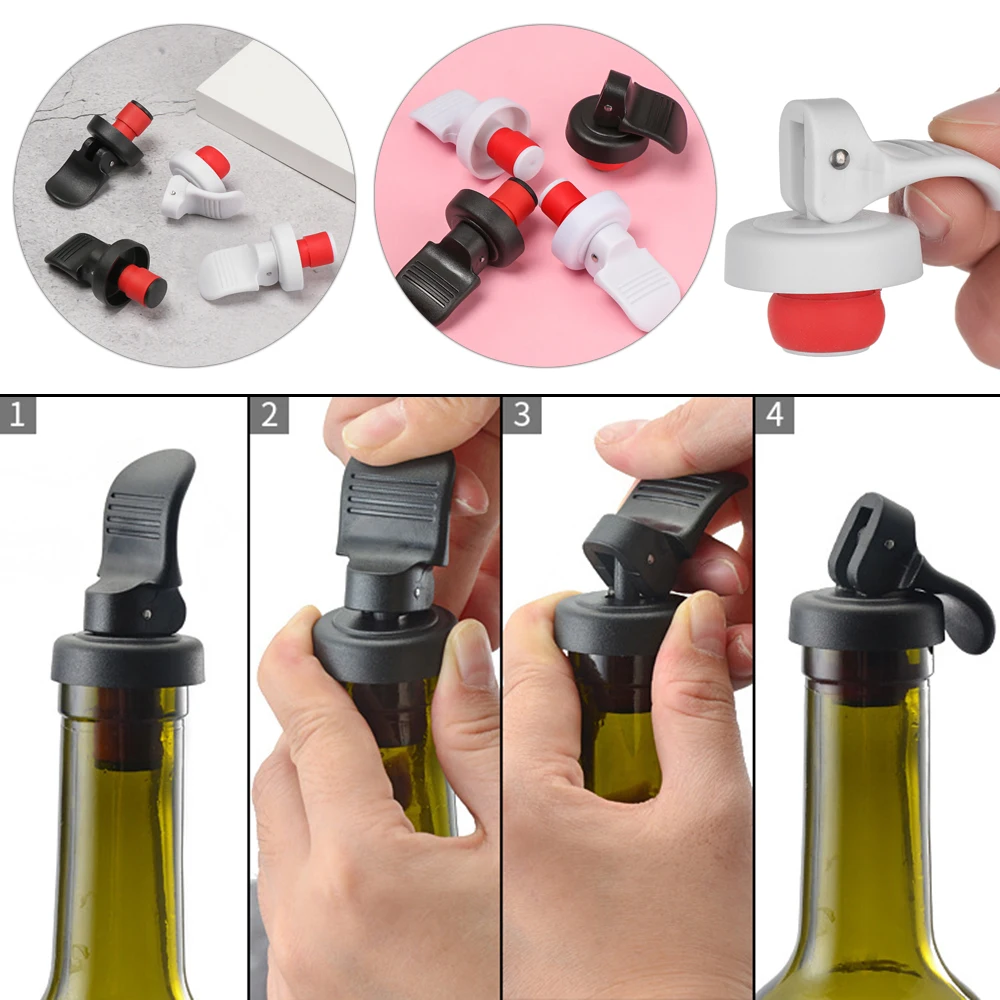 1

2

3

4