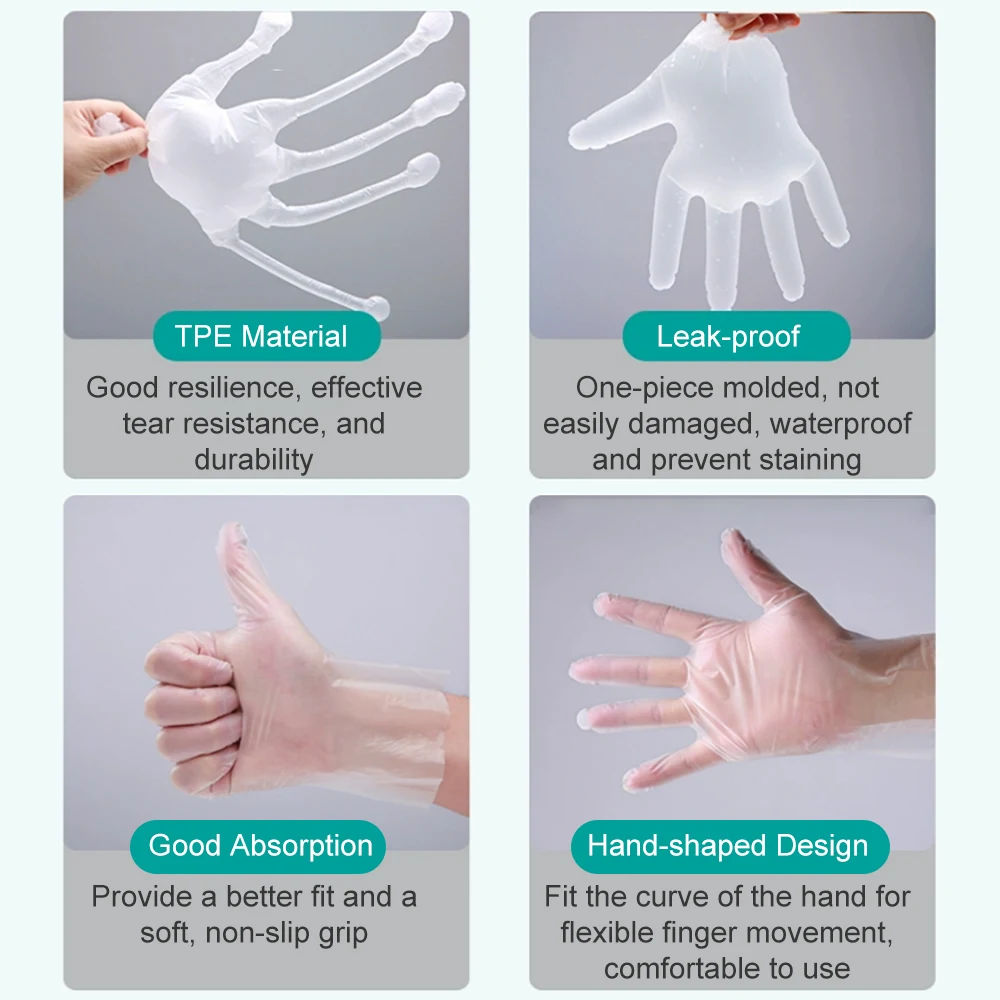 TPE Material

Good resilience, effective tear resistance, and durability

Leak-proof

One-piece molded, not easily damaged, waterproof and prevent staining

Good Absorption

Provide a better fit and a soft, non-slip grip

Hand-shaped Design

Fit the curve of the hand for flexible finger movement, comfortable to use