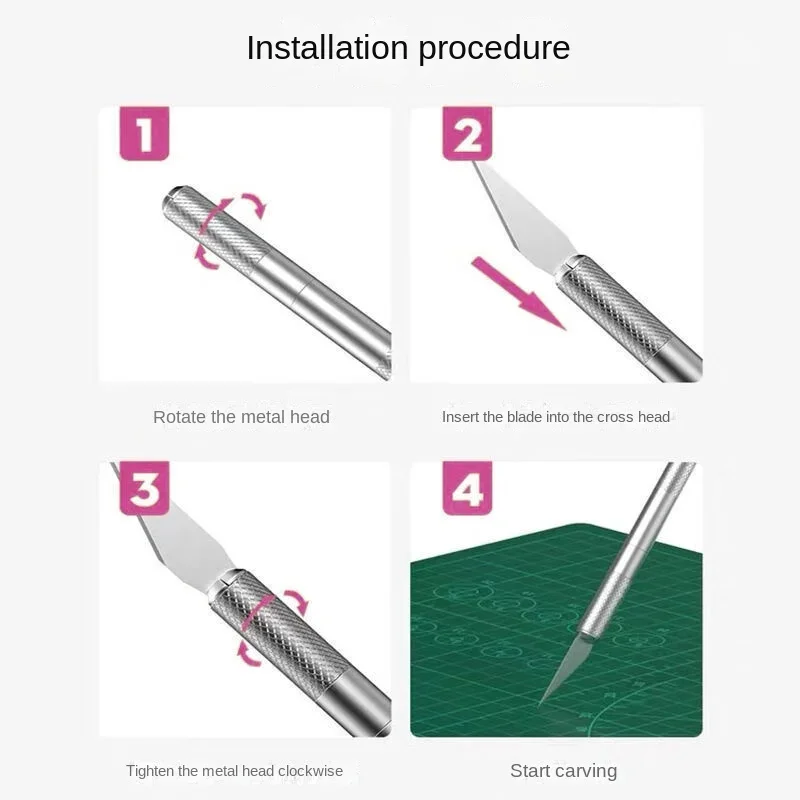 Installation procedure

1

Rotate the metal head

2

Insert the blade into the cross head

3

Tighten the metal head clockwise

4

Start carving