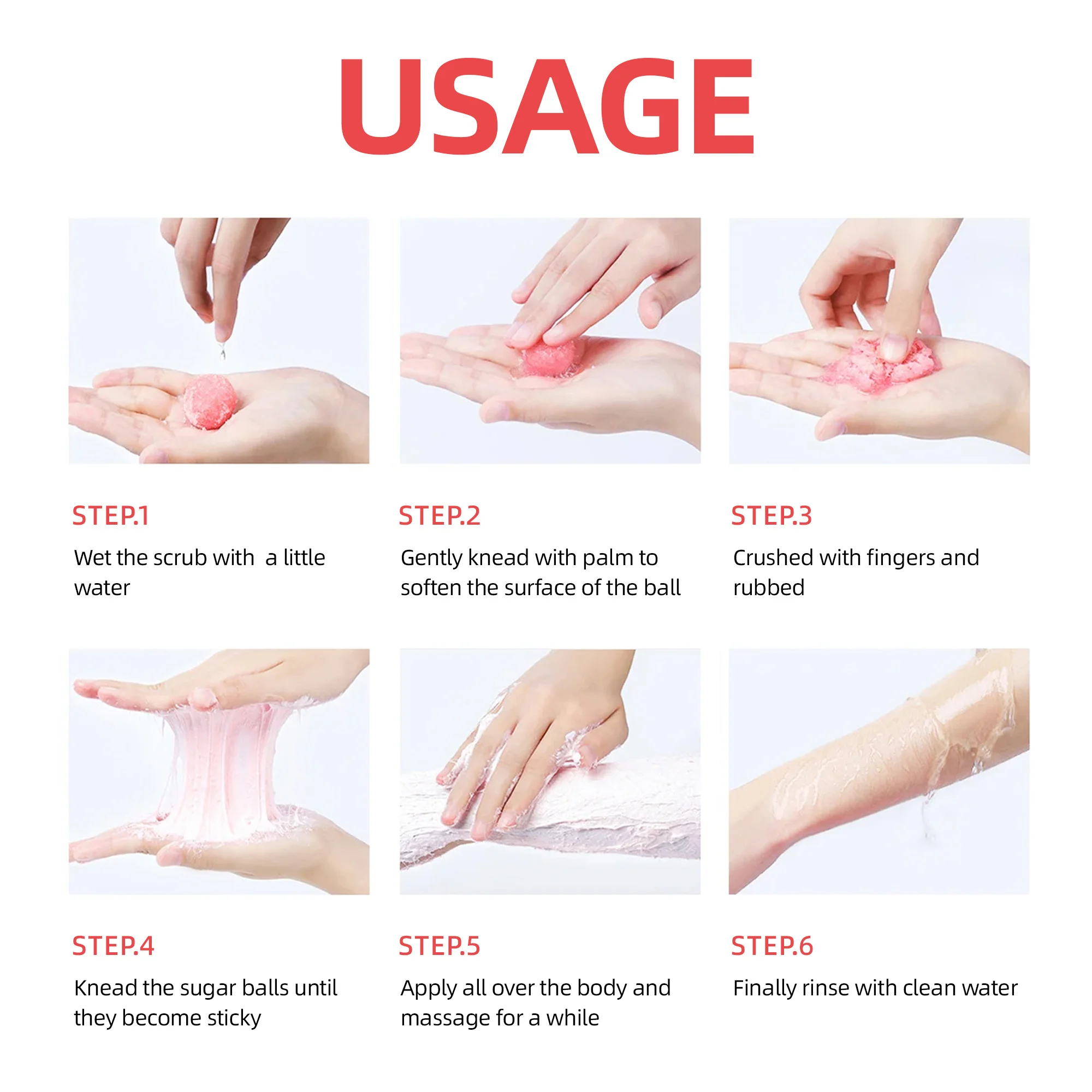 USAGE

STEP.1

Wet the scrub with  a little water

STEP.2

Gently knead with palm to soften the surface of the ball

STEP.3

Crushed with fingers and rubbed

STEP.4

Knead the sugar balls until they become sticky

STEP.5

Apply all over the body and massage for a while

STEP.6

Finally rinse with clean water