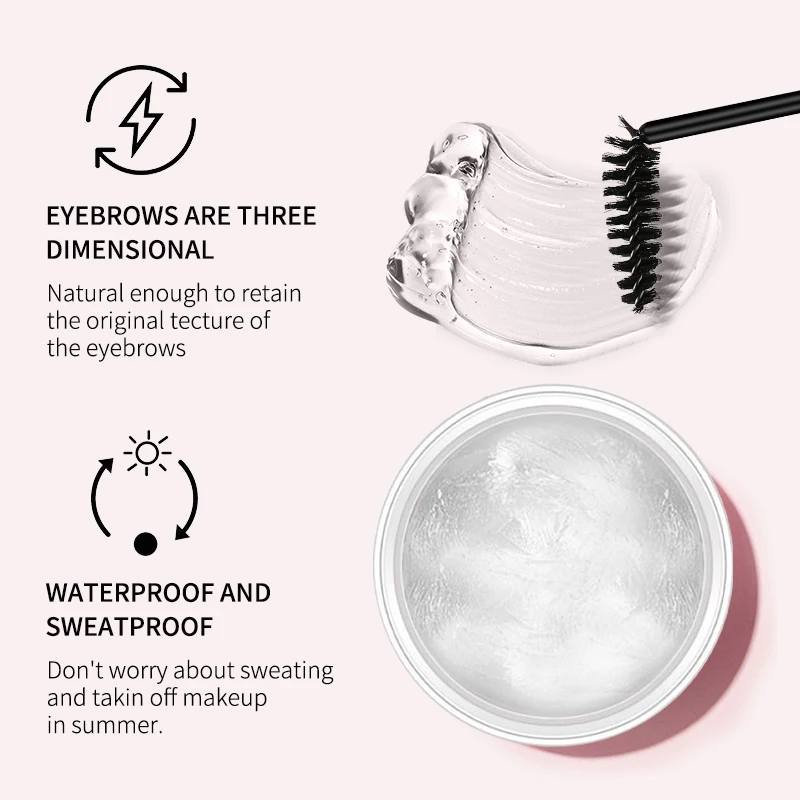 EYEBROWS ARE THREE DIMENSIONAL

Natural enough to retain the original tecture of the eyebrows

WATERPROOF AND SWEATPROOF

Don't worry about sweating and takin off makeup in summer.