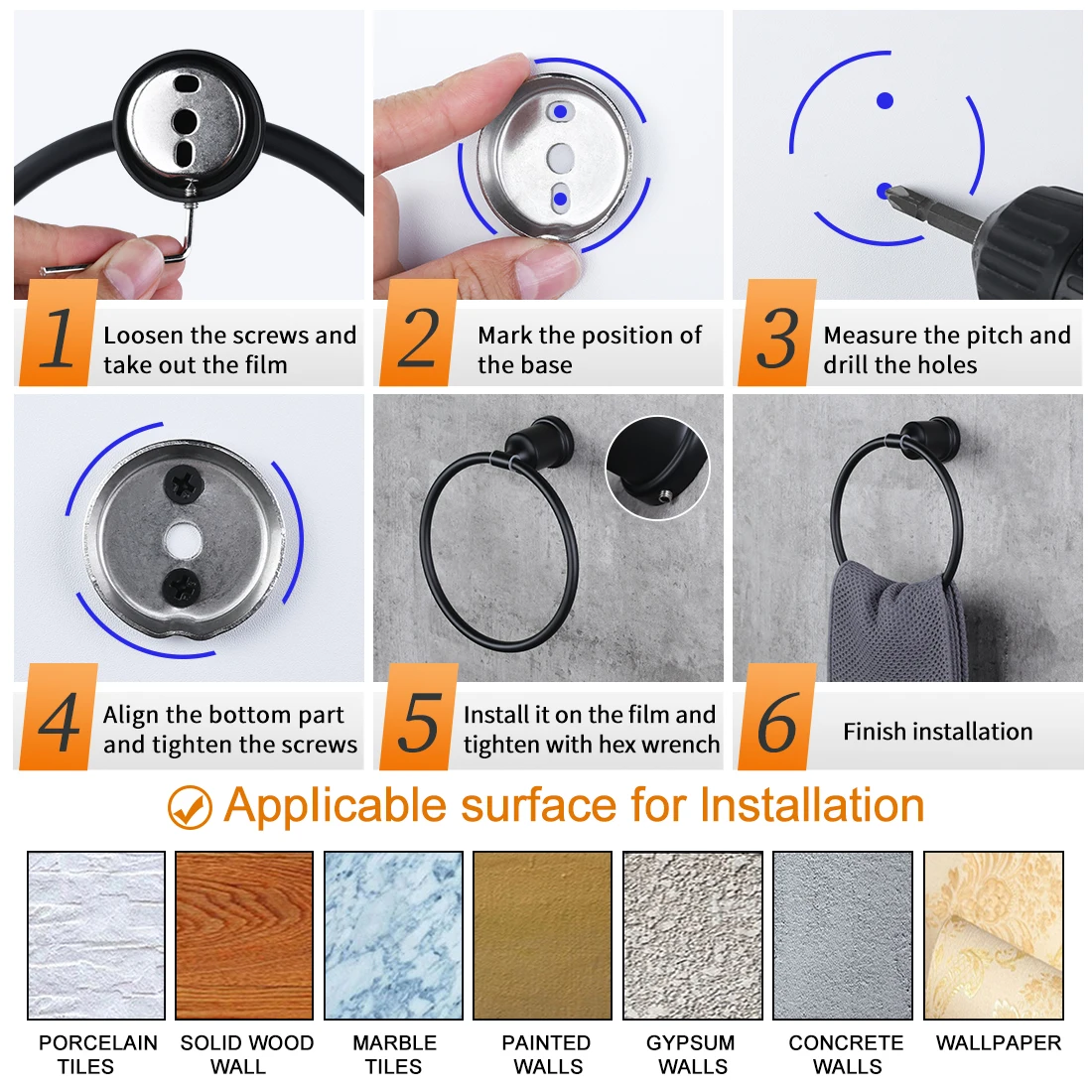 1 Loosen the screws and take out the film

2 Mark the position of the base

3 Measure the pitch and drill the holes

4 Align the bottom part and tighten the screws

5 Install it on the film and tighten with hex wrench

6 Finish installation

Applicable surface for Installation

PORCELAIN TILES

SOLID WOOD WALL

MARBLE TILES

PAINTED WALLS

GYPSUM WALLS

CONCRETE WALLS

WALLPAPER