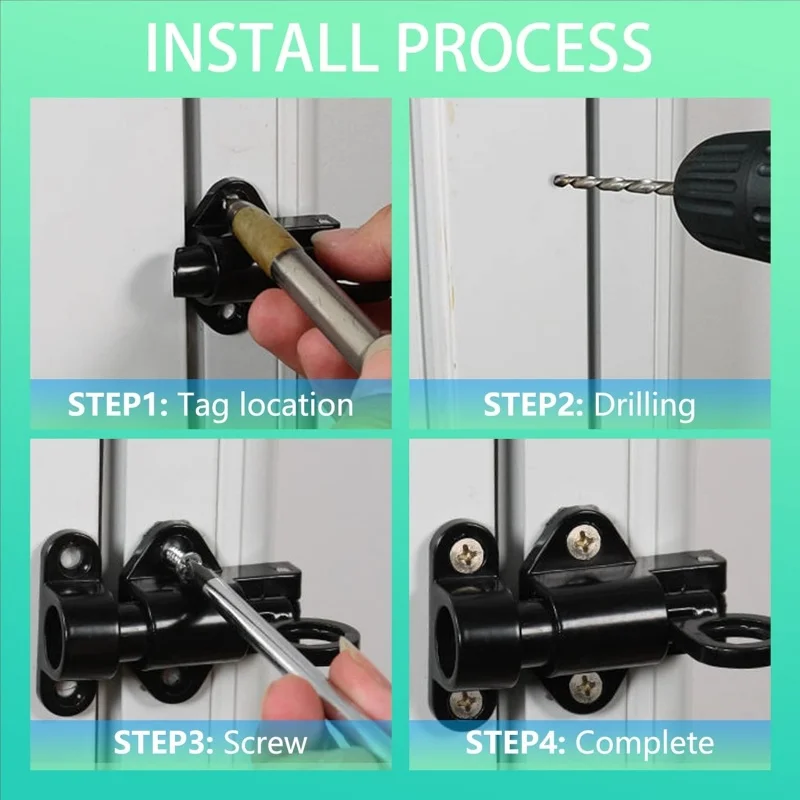 INSTALL PROCESS

STEP1: Tag location

STEP2: Drilling

STEP3: Screw

STEP4: Complete