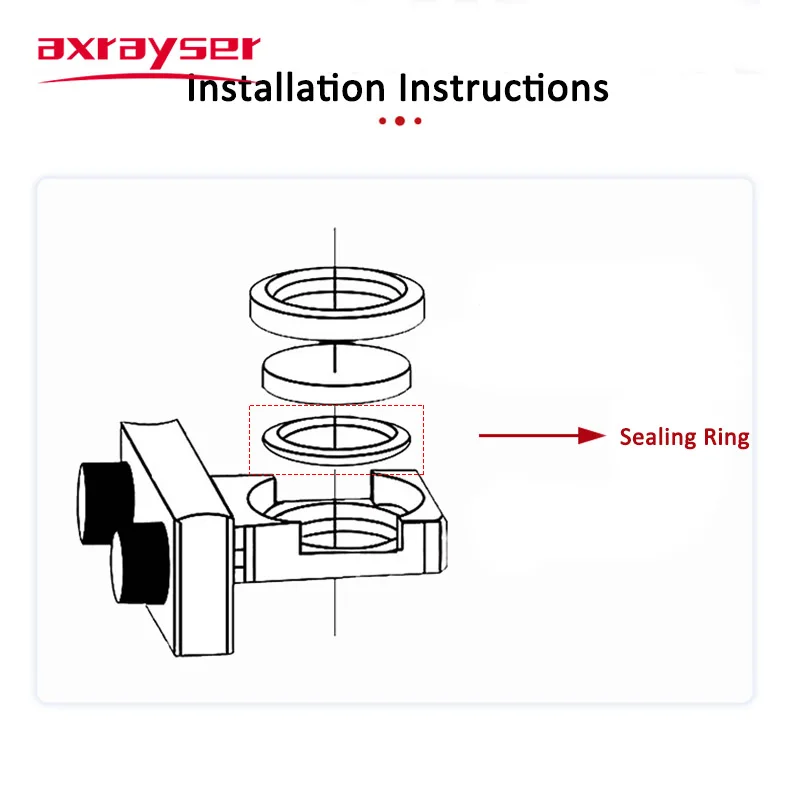 axrayser

Installation Instructions

Sealing Ring