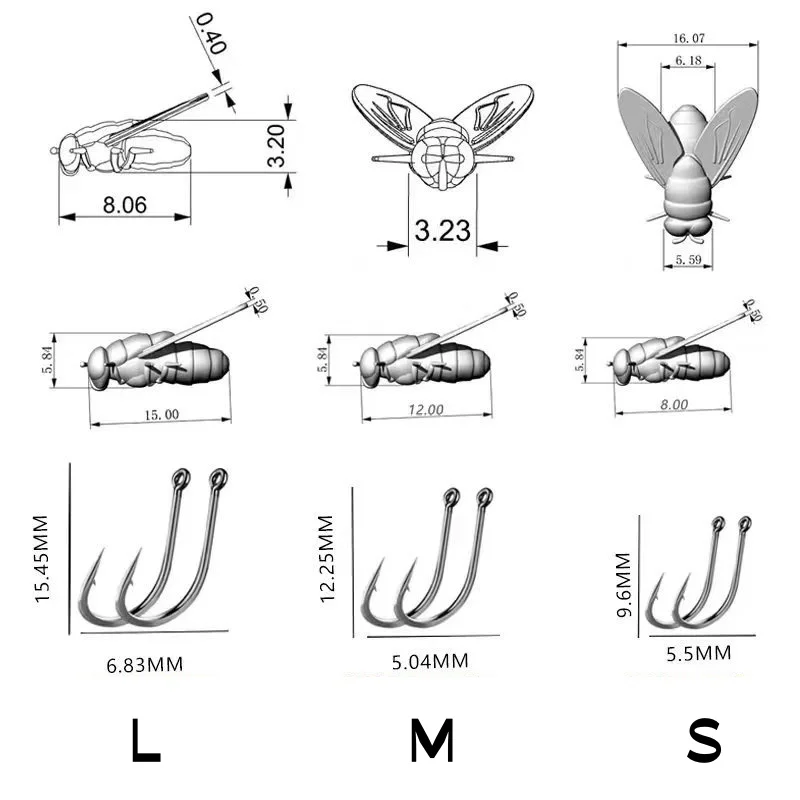 0.40
3.20
8.06
3.23
16.07
6.18
5.59

0.50
5.84
15.00

0.50
5.84
12.00

0.50
5.84
8.00

15.45MM
6.83MM

12.25MM
5.04MM

9.6MM
5.5MM

L

M

S