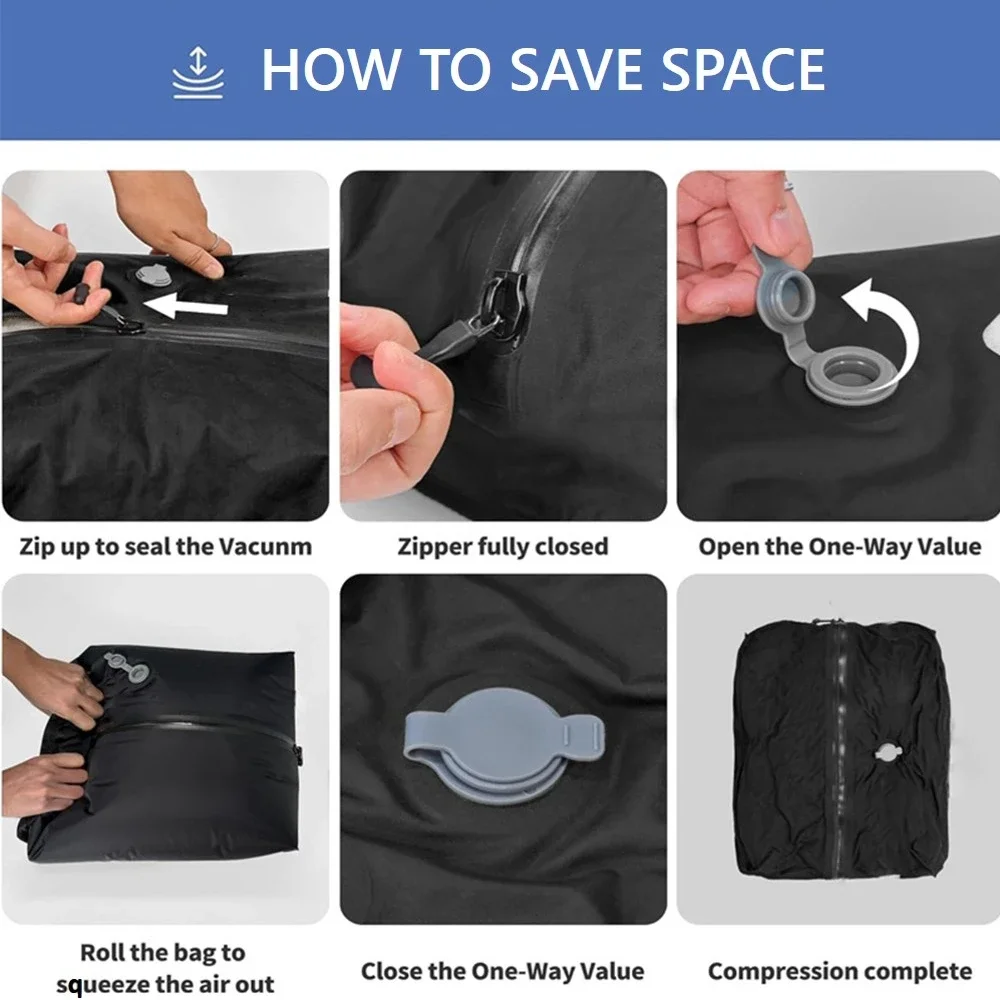 HOW TO SAVE SPACE

Zip up to seal the Vacunm

Zipper fully closed

Open the One-Way Value

Roll the bag to squeeze the air out

Close the One-Way Value

Compression complete