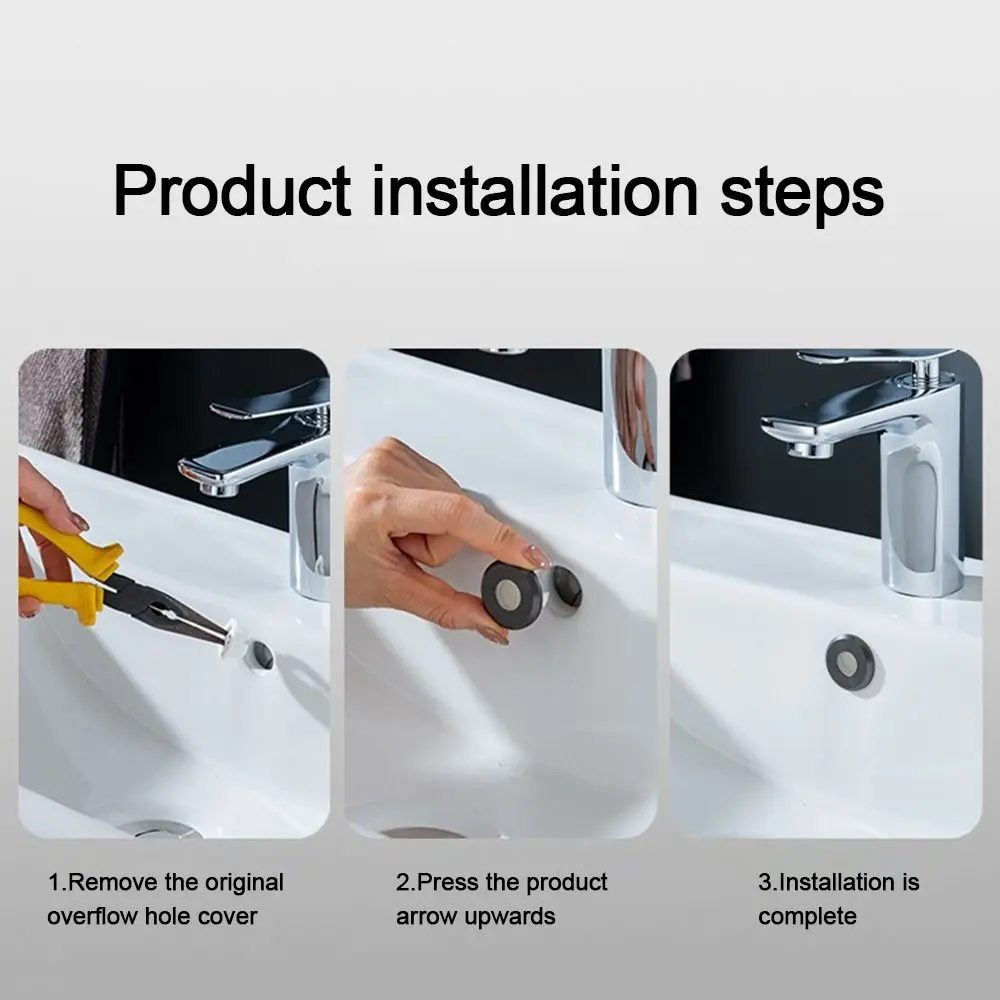 Product installation steps

1.Remove the original overflow hole cover

2.Press the product arrow upwards

3.Installation is complete