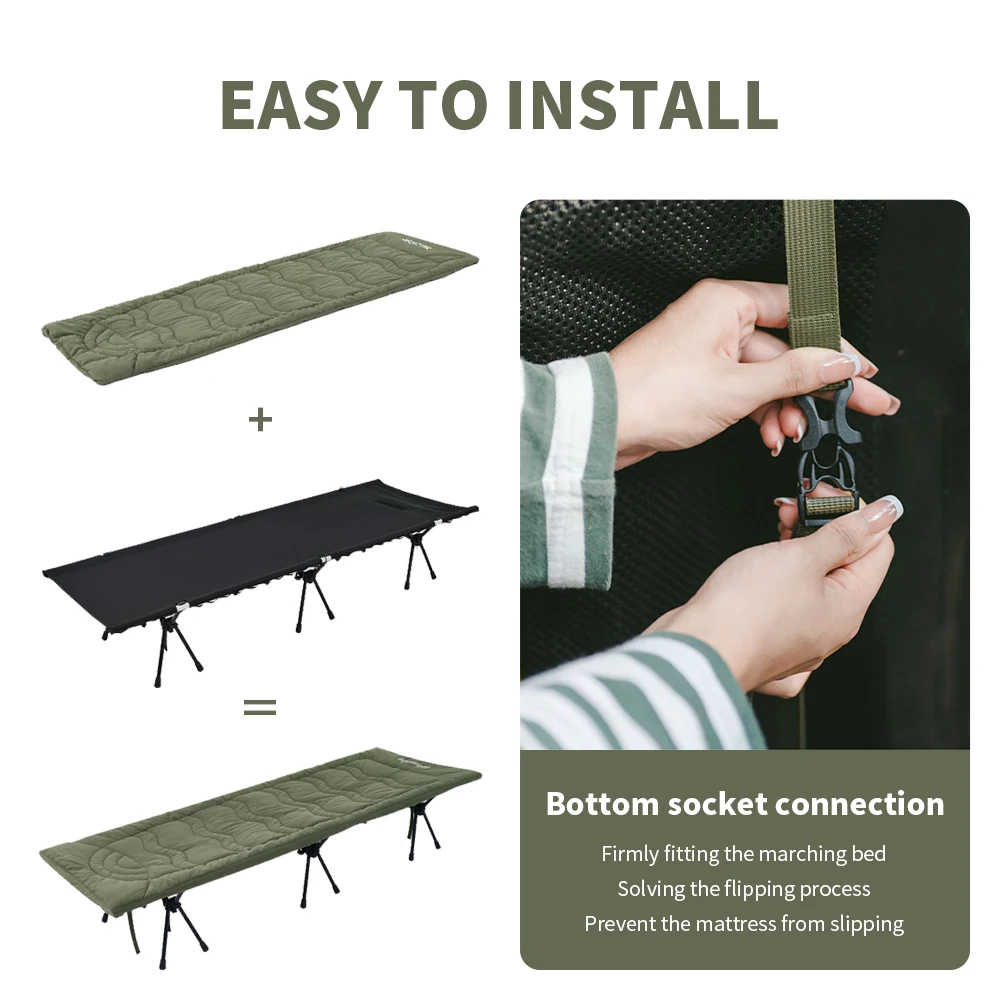 EASY TO INSTALL

+

=

Bottom socket connection

Firmly fitting the marching bed

Solving the flipping process

Prevent the mattress from slipping