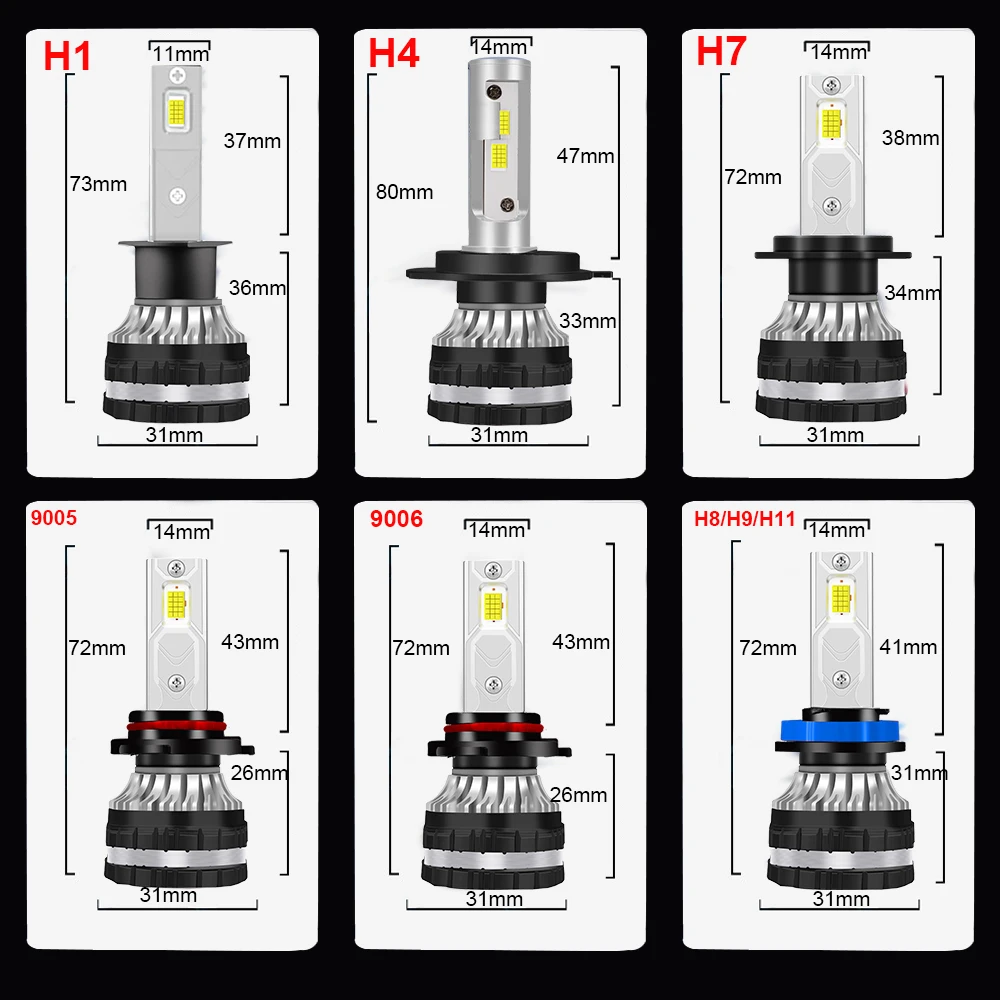 H1
11mm
73mm
37mm
36mm
31mm

H4
14mm
80mm
47mm
33mm
31mm

H7
14mm
72mm
38mm
34mm
31mm

9005
14mm
72mm
43mm
26mm
31mm

9006
14mm
72mm
43mm
26mm
31mm

H8/H9/H11
14mm
72mm
41mm
31mm
31mm