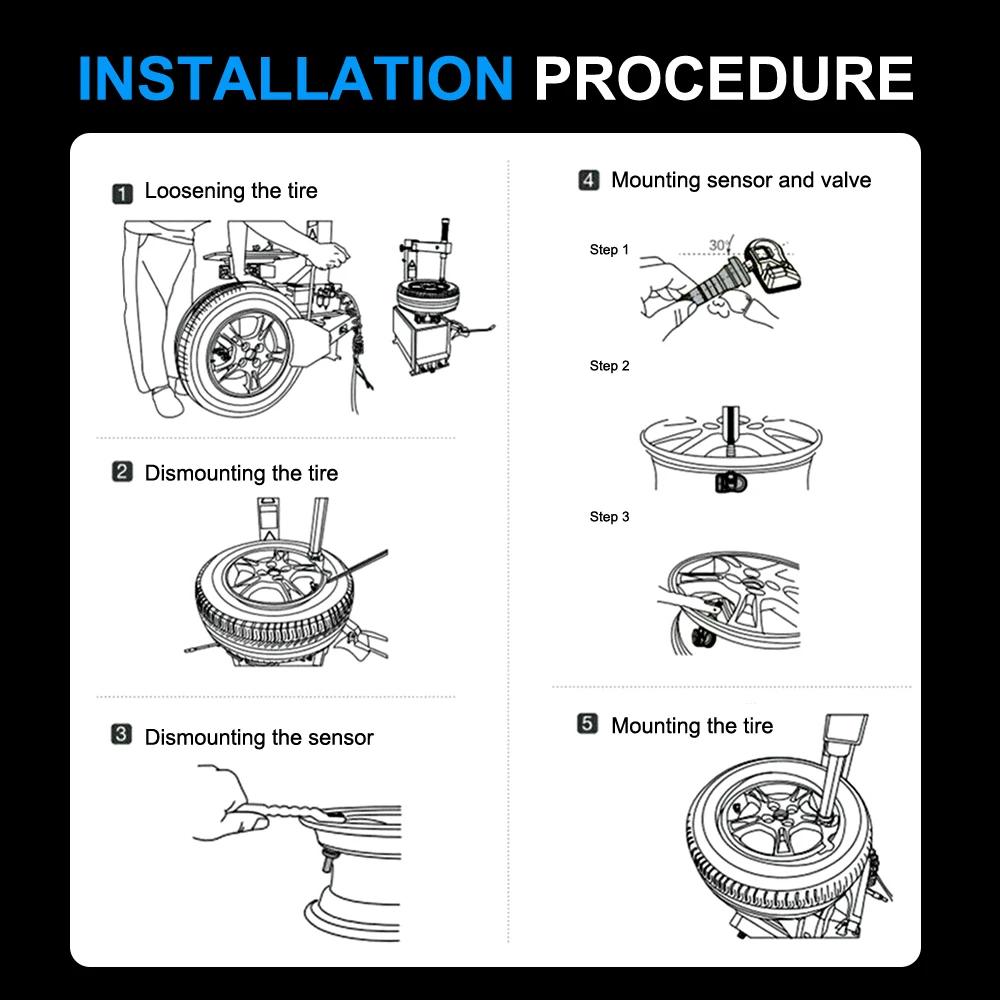 INSTALLATION PROCEDURE

1 Loosening the tire

2 Dismounting the tire

3 Dismounting the sensor

4 Mounting sensor and valve

Step 1

30°

Step 2

Step 3

5 Mounting the tire