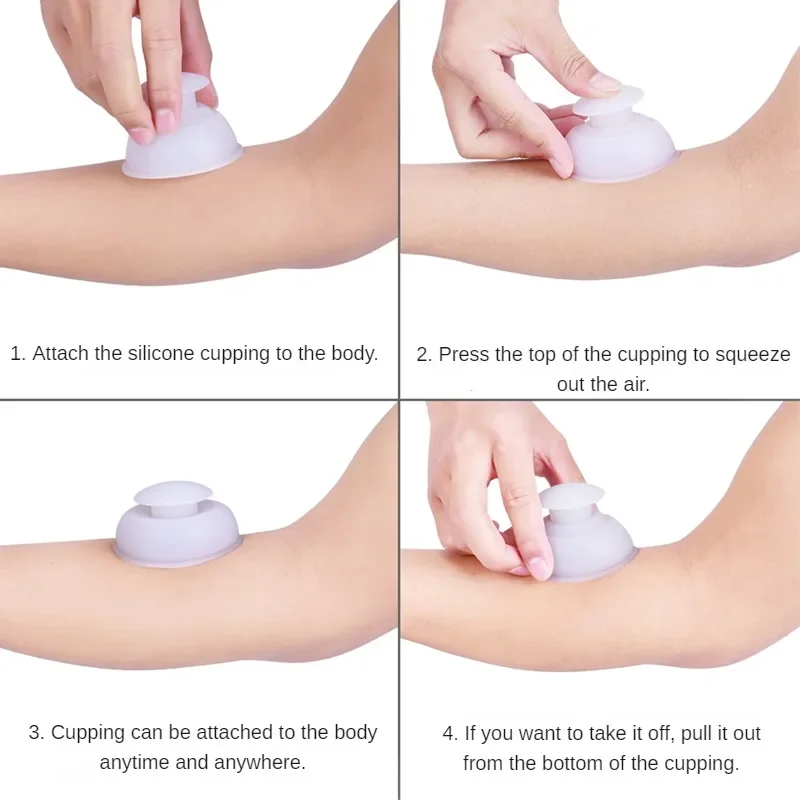 1. Attach the silicone cupping to the body.

2. Press the top of the cupping to squeeze out the air.

3. Cupping can be attached to the body anytime and anywhere.

4. If you want to take it off, pull it out from the bottom of the cupping.