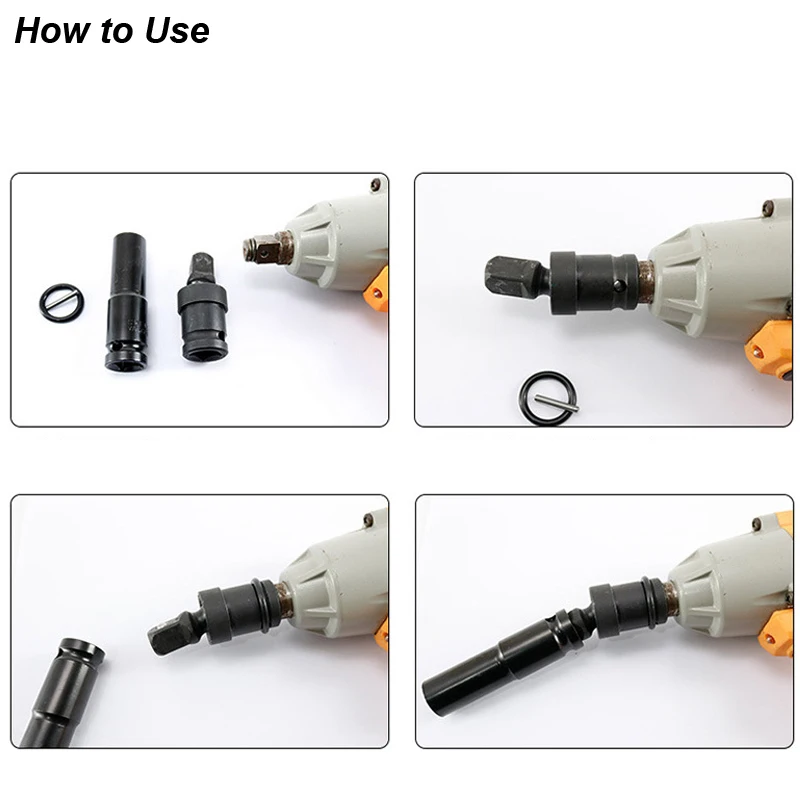 How to Use