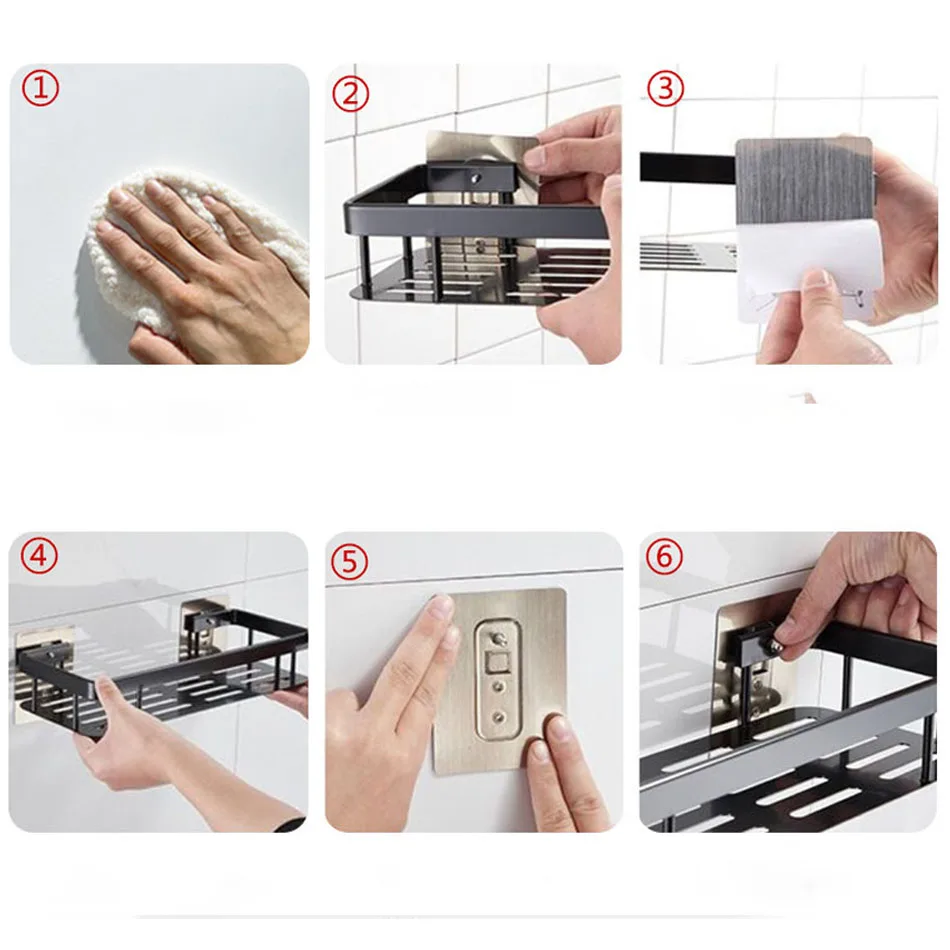 ①

②

③

④

⑤

⑥