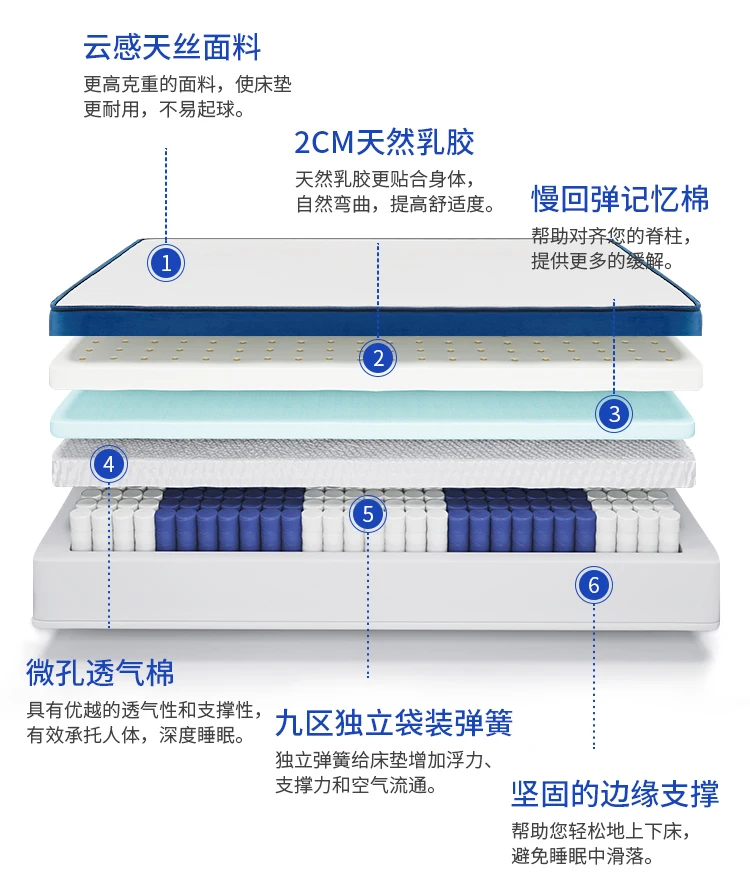 云感天丝面料

更高克重的面料，使床垫更耐用，不易起球。

2CM天然乳胶

天然乳胶更贴合身体，自然弯曲，提高舒适度。

慢回弹记忆棉

帮助对齐您的脊柱，提供更多的缓解。

1

2

3

4

5

6

微孔透气棉

具有优越的透气性和支撑性，有效承托人体，深度睡眠。

九区独立袋装弹簧

独立弹簧给床垫增加浮力、支撑力和空气流通。

坚固的边缘支撑

帮助您轻松地上下床，避免睡眠中滑落。