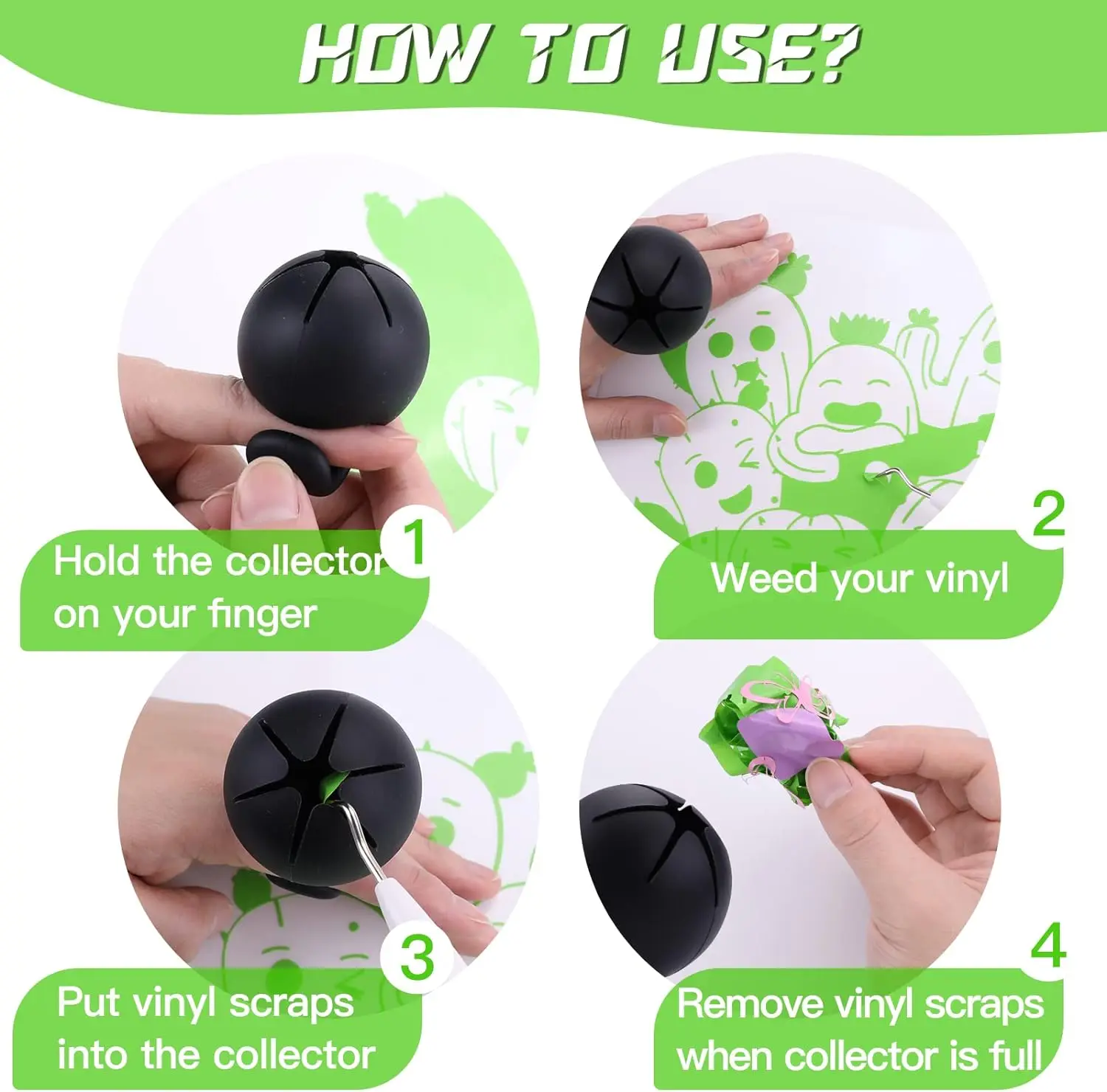 HOW TO USE?

1
Hold the collector on your finger

2
Weed your vinyl

3
Put vinyl scraps into the collector

4
Remove vinyl scraps when collector is full