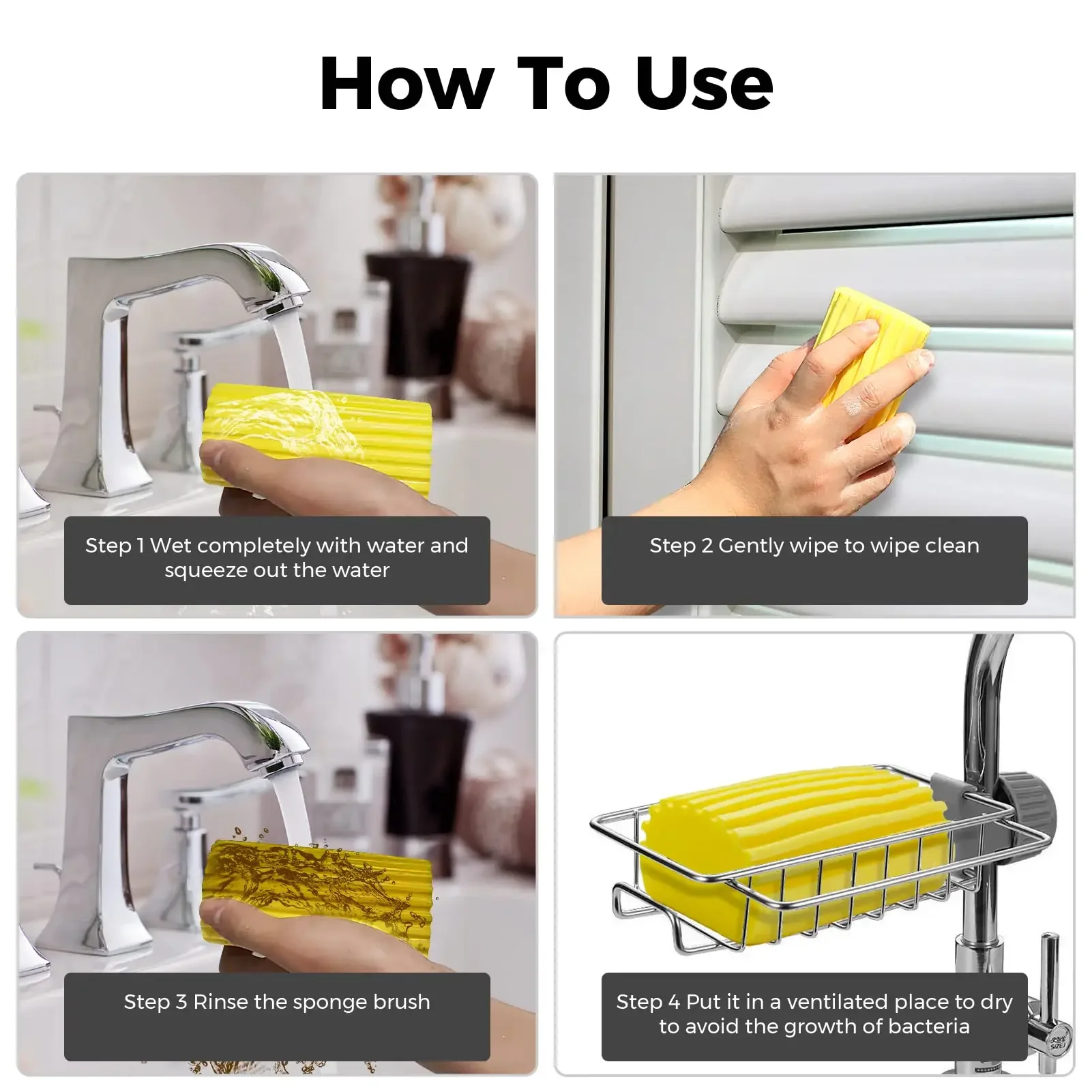 How To Use

Step 1 Wet completely with water and squeeze out the water

Step 2 Gently wipe to wipe clean

Step 3 Rinse the sponge brush

Step 4 Put it in a ventilated place to dry to avoid the growth of bacteria

SIZEJ