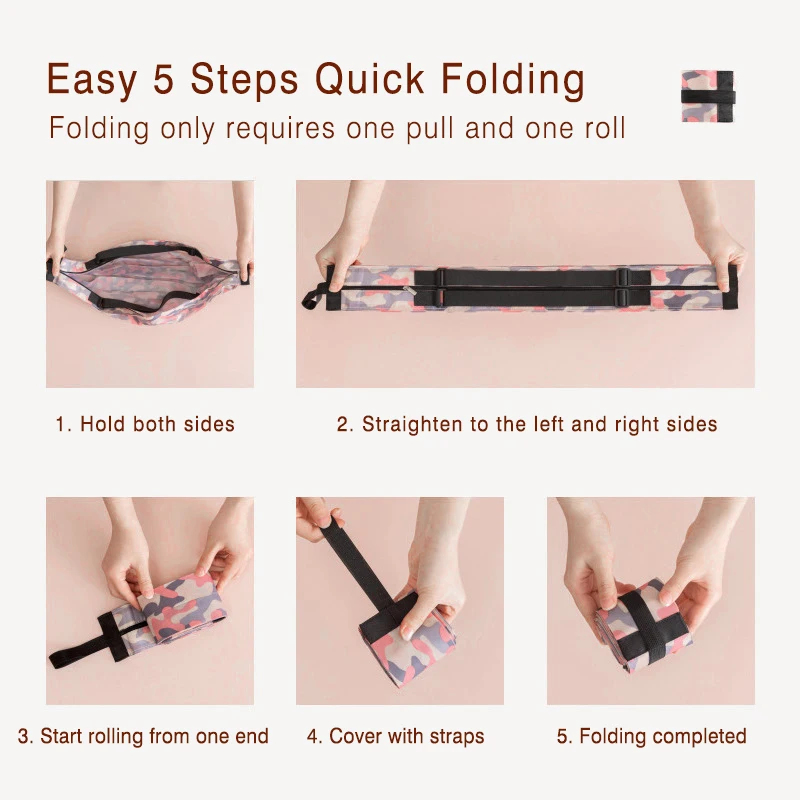 Easy 5 Steps Quick Folding
Folding only requires one pull and one roll

1. Hold both sides

2. Straighten to the left and right sides

3. Start rolling from one end

4. Cover with straps

5. Folding completed