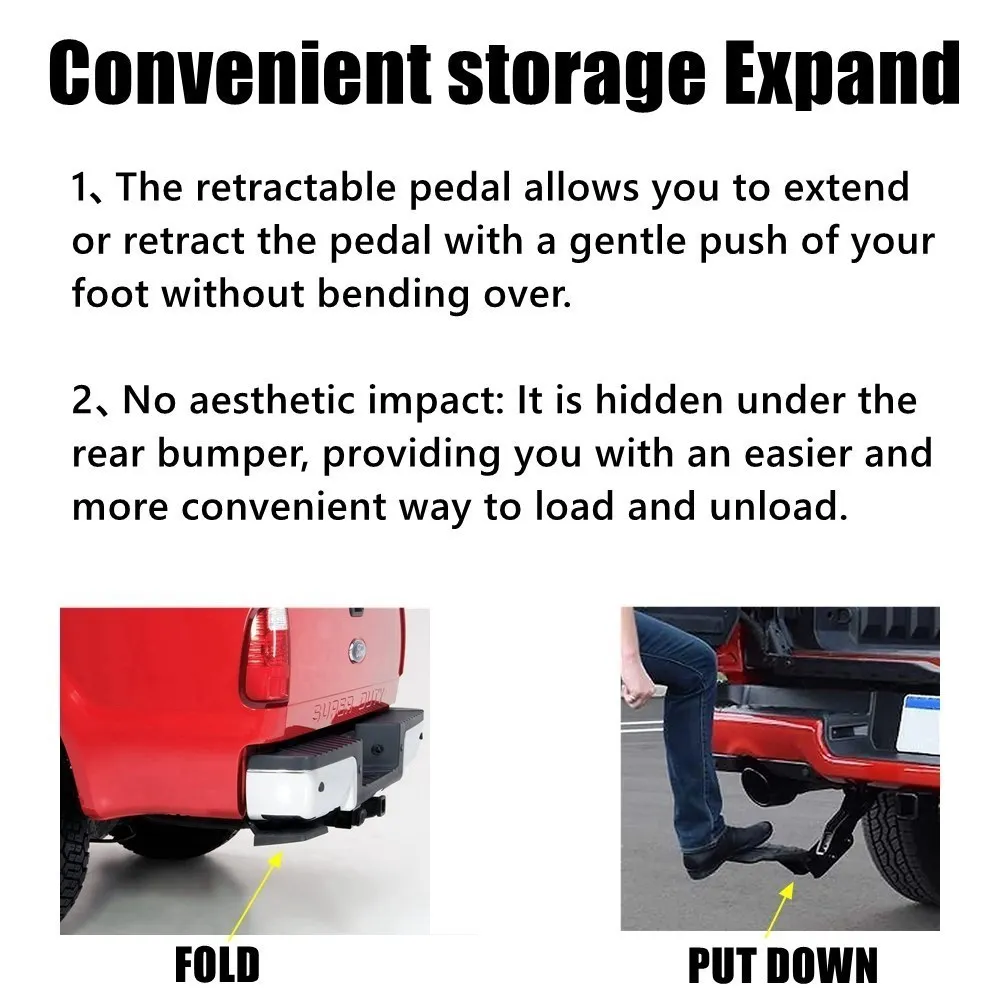 Convenient storage Expand

1、The retractable pedal allows you to extend or retract the pedal with a gentle push of your foot without bending over.

2、No aesthetic impact: It is hidden under the rear bumper, providing you with an easier and more convenient way to load and unload.

SUPER DUTY

FOLD

PUT DOWN