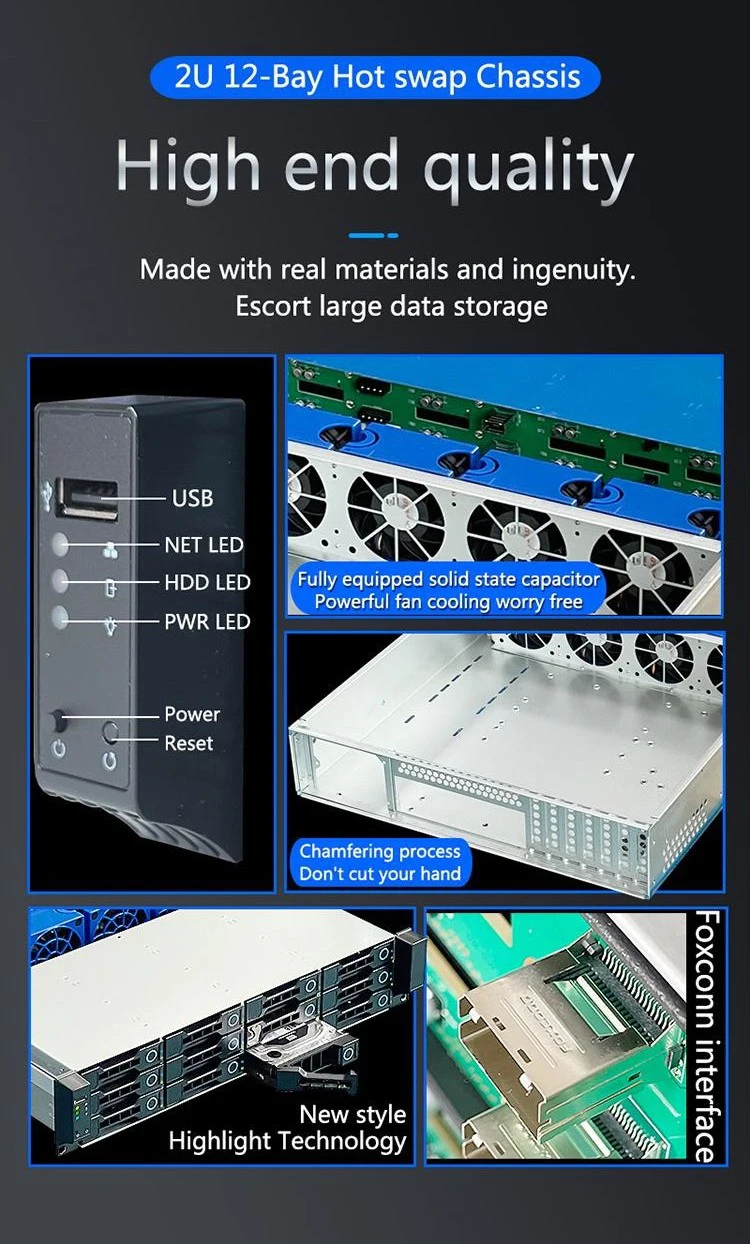 2U 12-Bay Hot swap Chassis

High end quality

Made with real materials and ingenuity.
Escort large data storage

USB
NET LED
HDD LED
PWR LED
Power
Reset

Fully equipped solid state capacitor
Powerful fan cooling worry free

Chamfering process
Don't cut your hand

New style
Highlight Technology

Foxconn interface