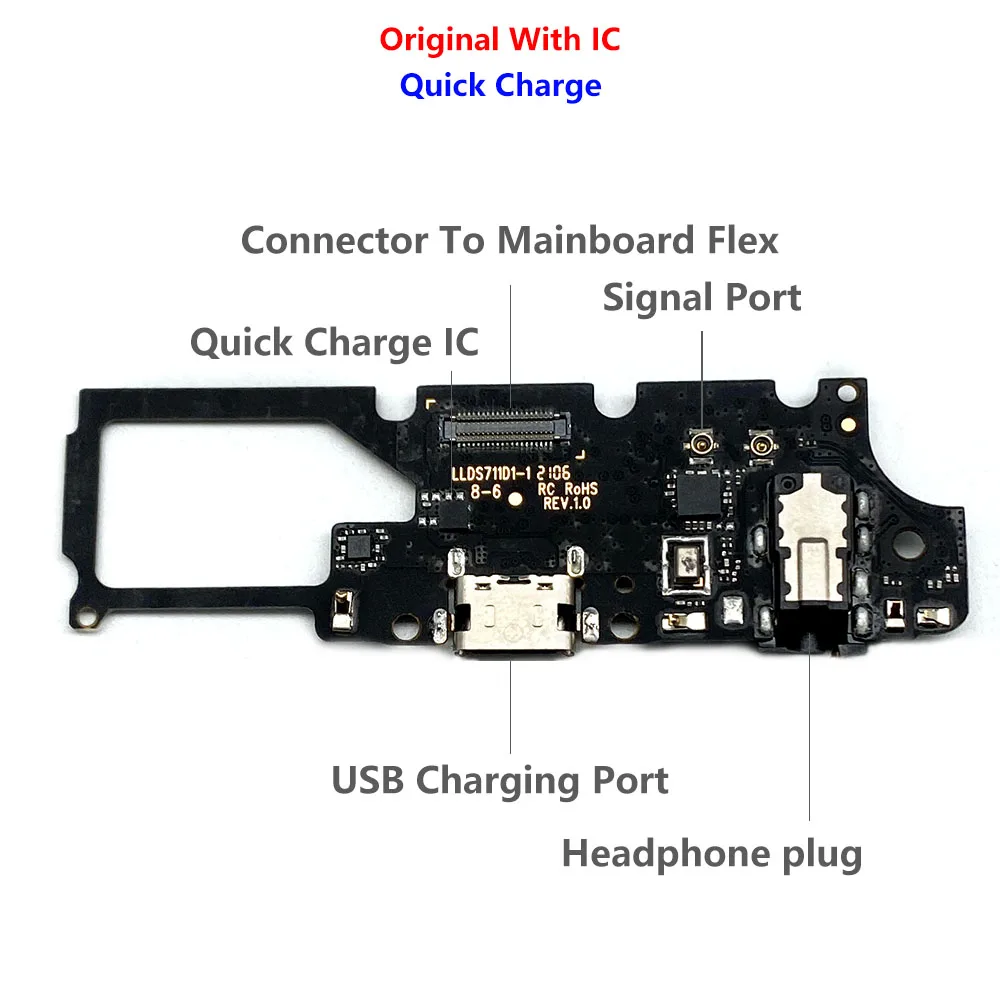 Original With IC
Quick Charge

Connector To Mainboard Flex

Signal Port

Quick Charge IC

LLDS711D1-1 2106
8-6 RC RoHS
REV.1.0

USB Charging Port

Headphone plug