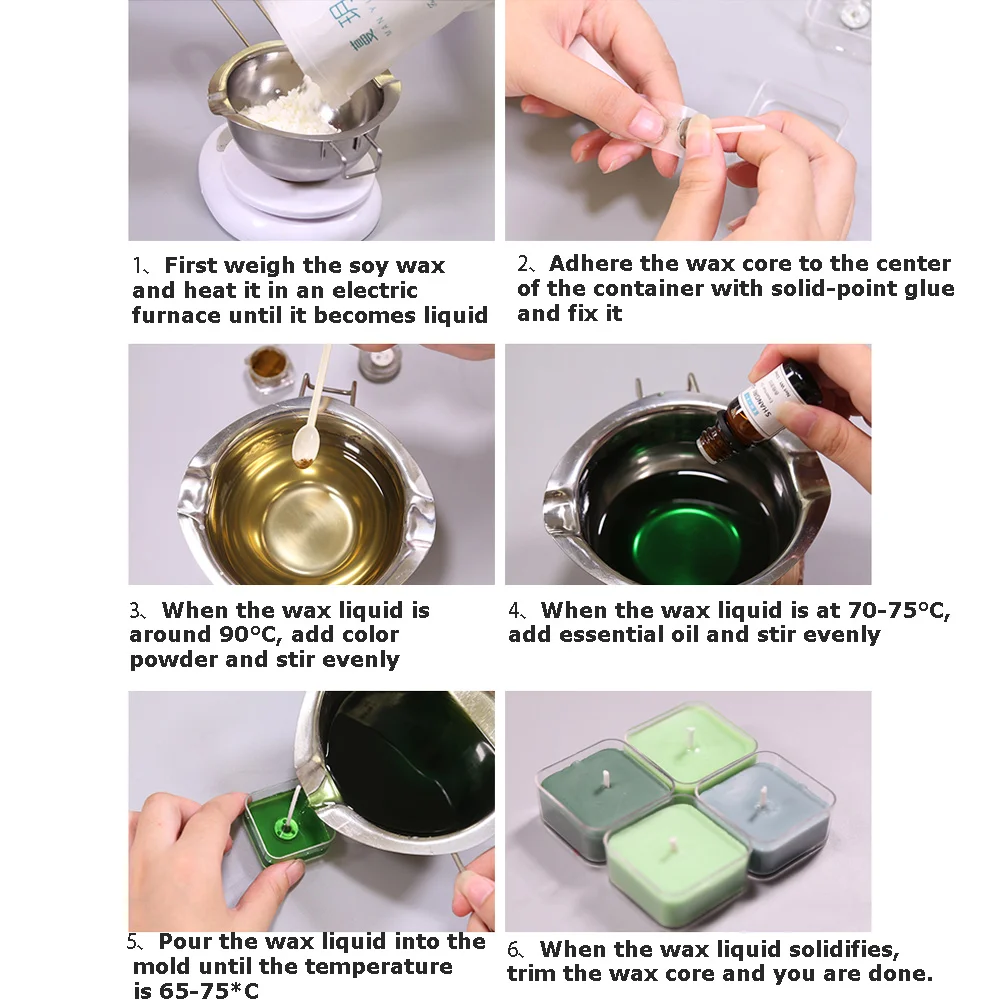 1、First weigh the soy wax and heat it in an electric furnace until it becomes liquid

2、Adhere the wax core to the center of the container with solid-point glue and fix it

3、When the wax liquid is around 90°C, add color powder and stir evenly

4、When the wax liquid is at 70-75°C, add essential oil and stir evenly

5、Pour the wax liquid into the mold until the temperature is 65-75*C

6、When the wax liquid solidifies, trim the wax core and you are done.