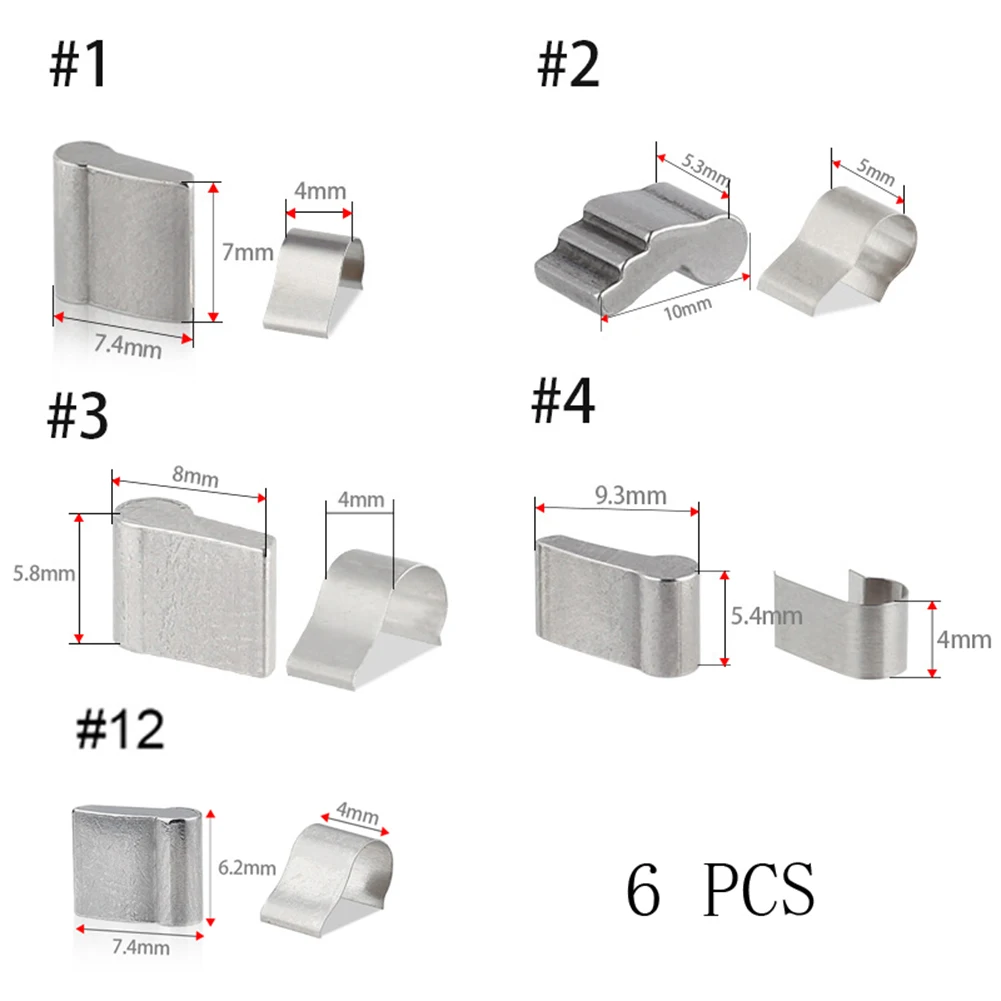 #1

7mm

4mm

7.4mm

#2

5.3mm

5mm

10mm

#3

8mm

4mm

5.8mm

#4

9.3mm

5.4mm

4mm

#12

4mm

6.2mm

7.4mm

6 PCS