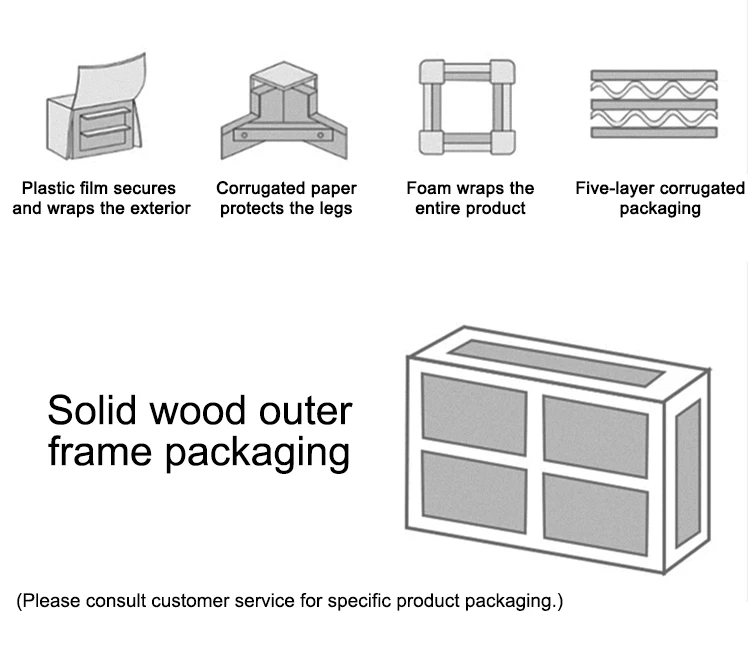 Plastic film secures and wraps the exterior

Corrugated paper protects the legs

Foam wraps the entire product

Five-layer corrugated packaging

Solid wood outer frame packaging

(Please consult customer service for specific product packaging.)